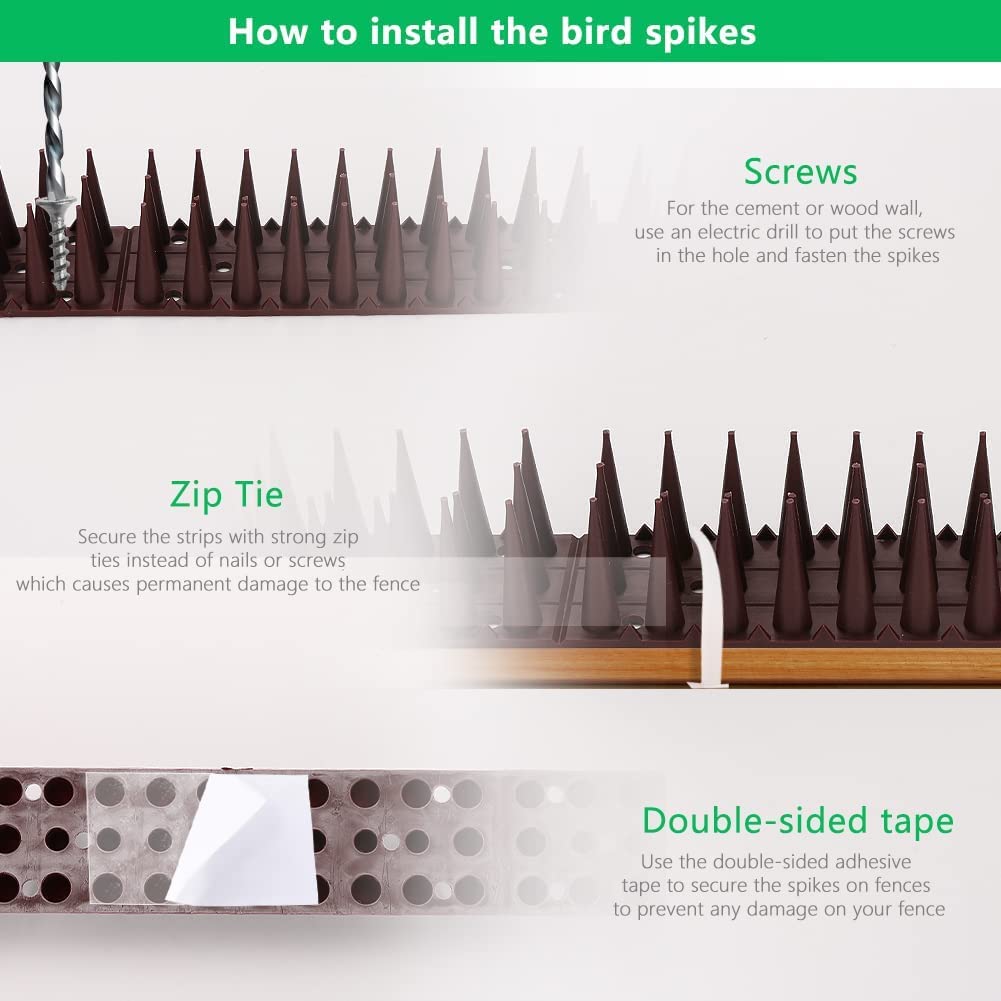 How to install the bird spikes

Screws
For the cement or wood wall, use an electric drill to put the screws in the hole and fasten the spikes

Zip Tie
Secure the strips with strong zip ties instead of nails or screws which causes permanent damage to the fence

Double-sided tape
Use the double-sided adhesive tape to secure the spikes on fences to prevent any damage on your fence