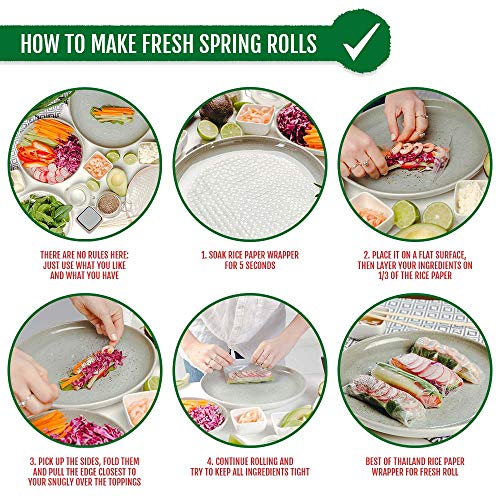 HOW TO MAKE FRESH SPRING ROLLS

THERE ARE NO RULES HERE: JUST USE WHAT YOU LIKE AND WHAT YOU HAVE

1. SOAK RICE PAPER WRAPPER FOR 5 SECONDS

2. PLACE IT ON A FLAT SURFACE, THEN LAYER YOUR INGREDIENTS ON 1/3 OF THE RICE PAPER

3. PICK UP THE SIDES, FOLD THEM AND PULL THE EDGE CLOSEST TO YOUR SNUGLY OVER THE TOPPINGS

4. CONTINUE ROLLING AND TRY TO KEEP ALL INGREDIENTS TIGHT

BEST OF THAILAND RICE PAPER WRAPPER FOR FRESH ROLL