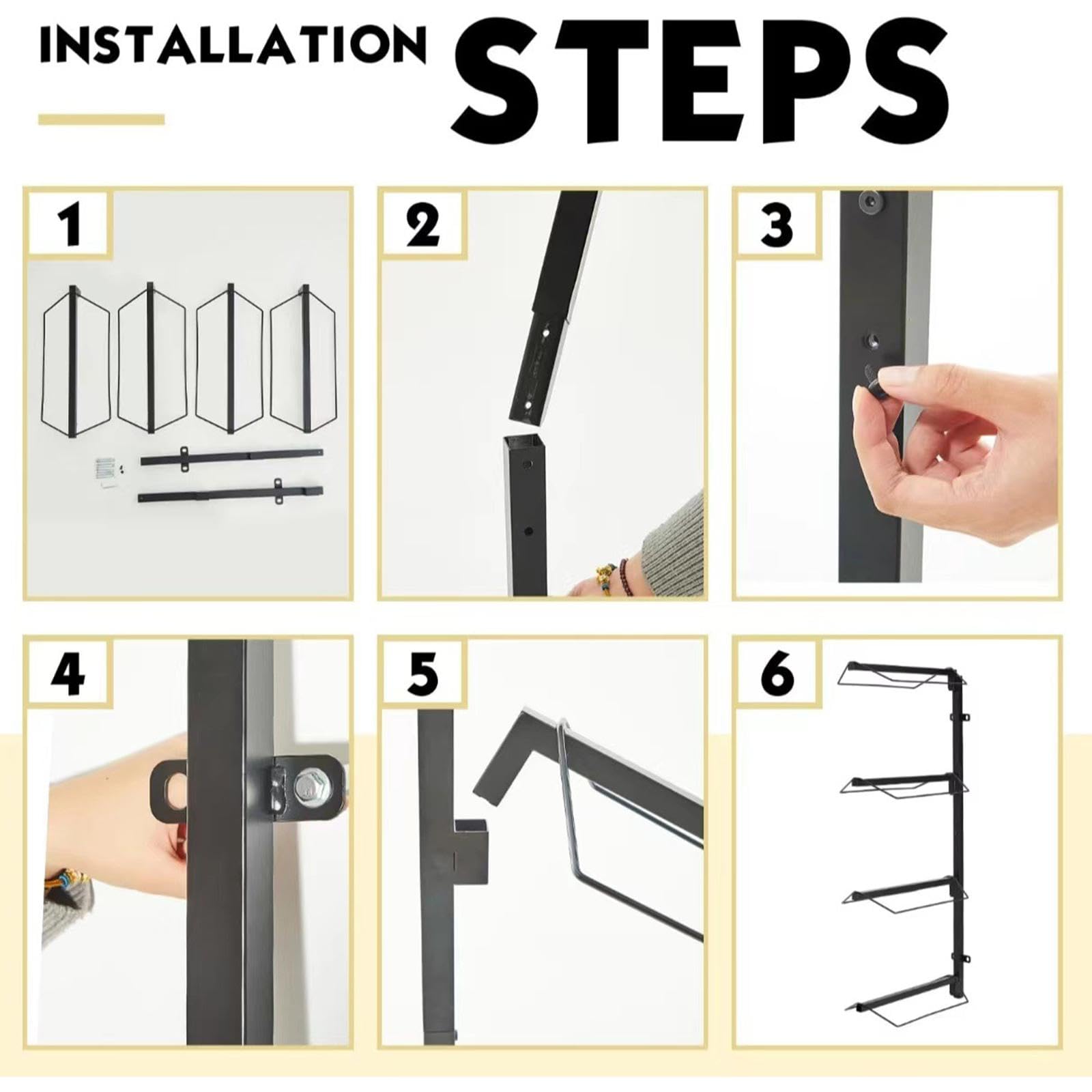 INSTALLATION STEPS

1

2

3

4

5

6