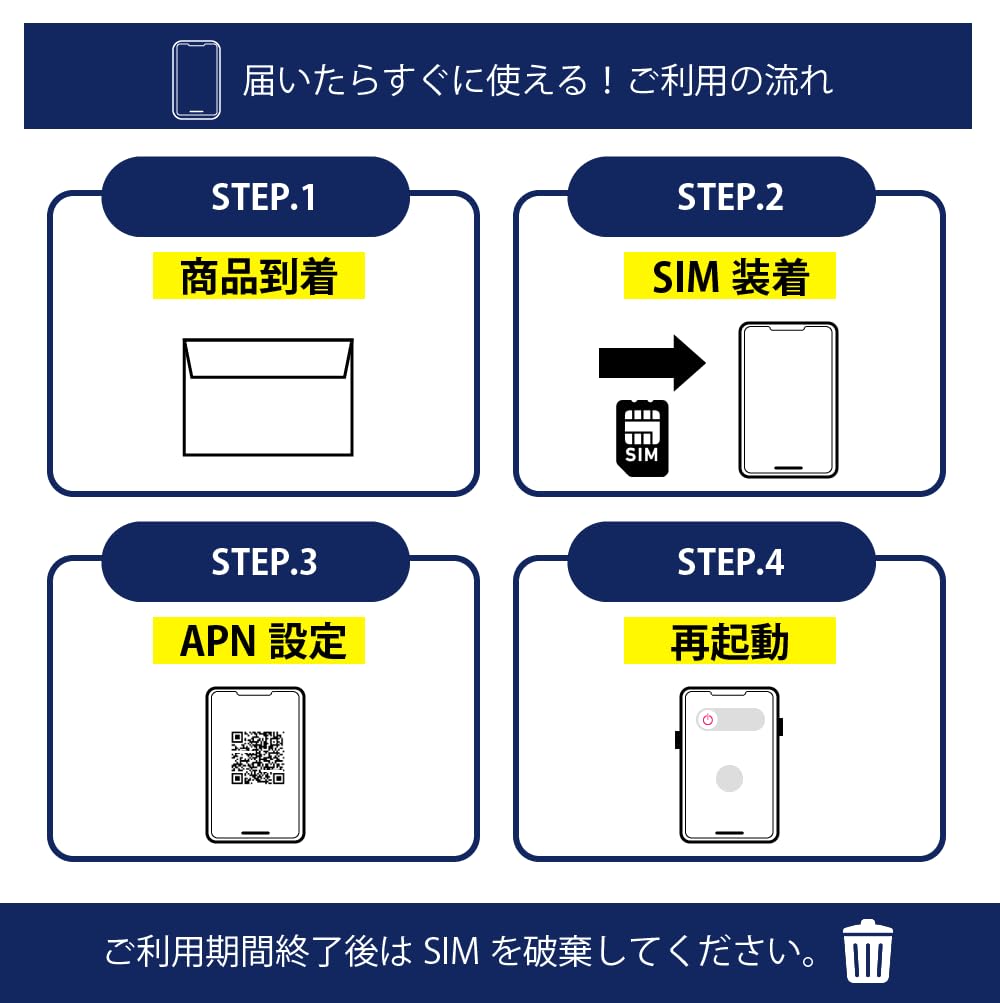 届いたらすぐに使える！ご利用の流れ

STEP.1

商品到着

STEP.2

SIM 装着

SIM

STEP.3

APN 設定

STEP.4

再起動

ご利用期間終了後は SIM を破棄してください。