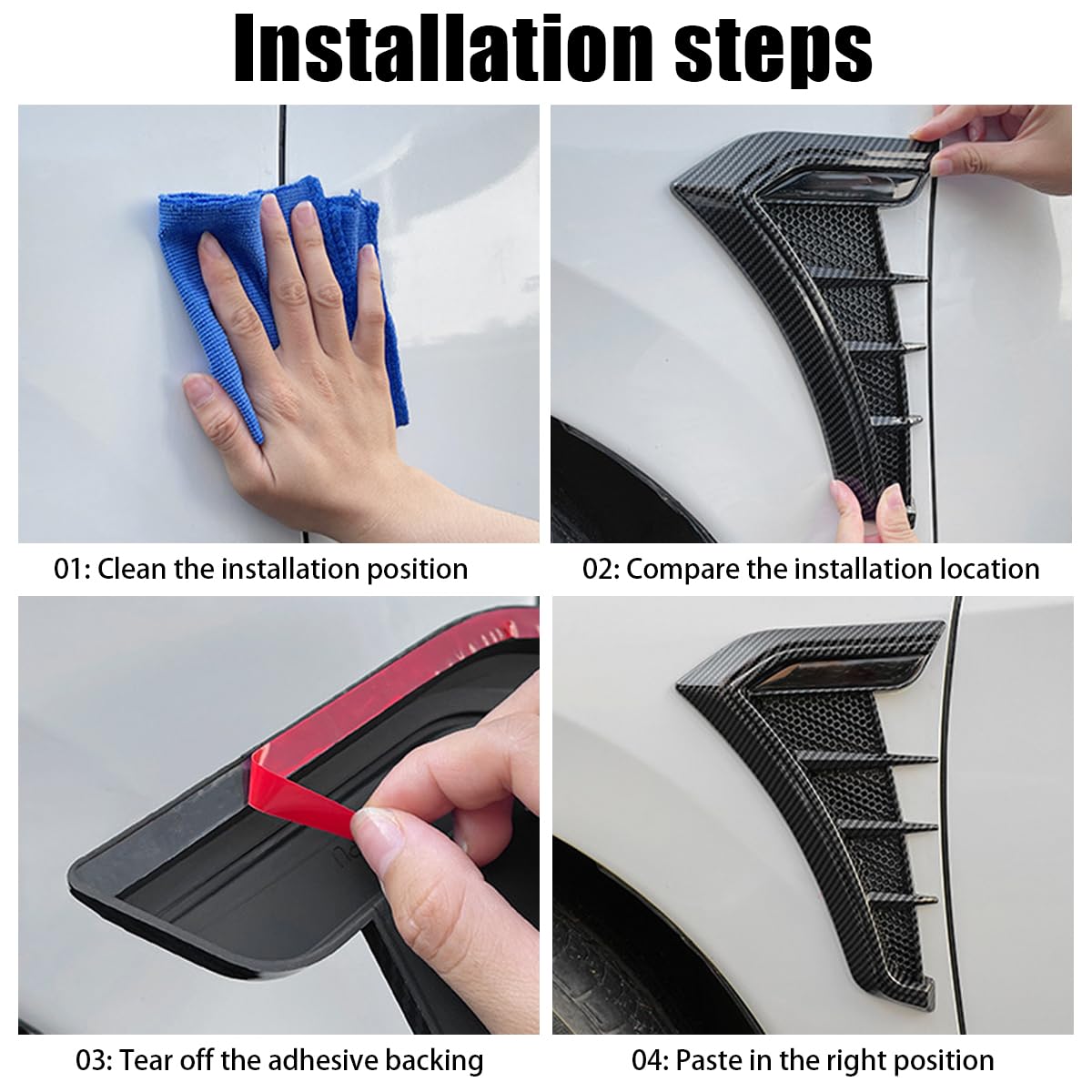 Installation steps

01: Clean the installation position

02: Compare the installation location

03: Tear off the adhesive backing

04: Paste in the right position