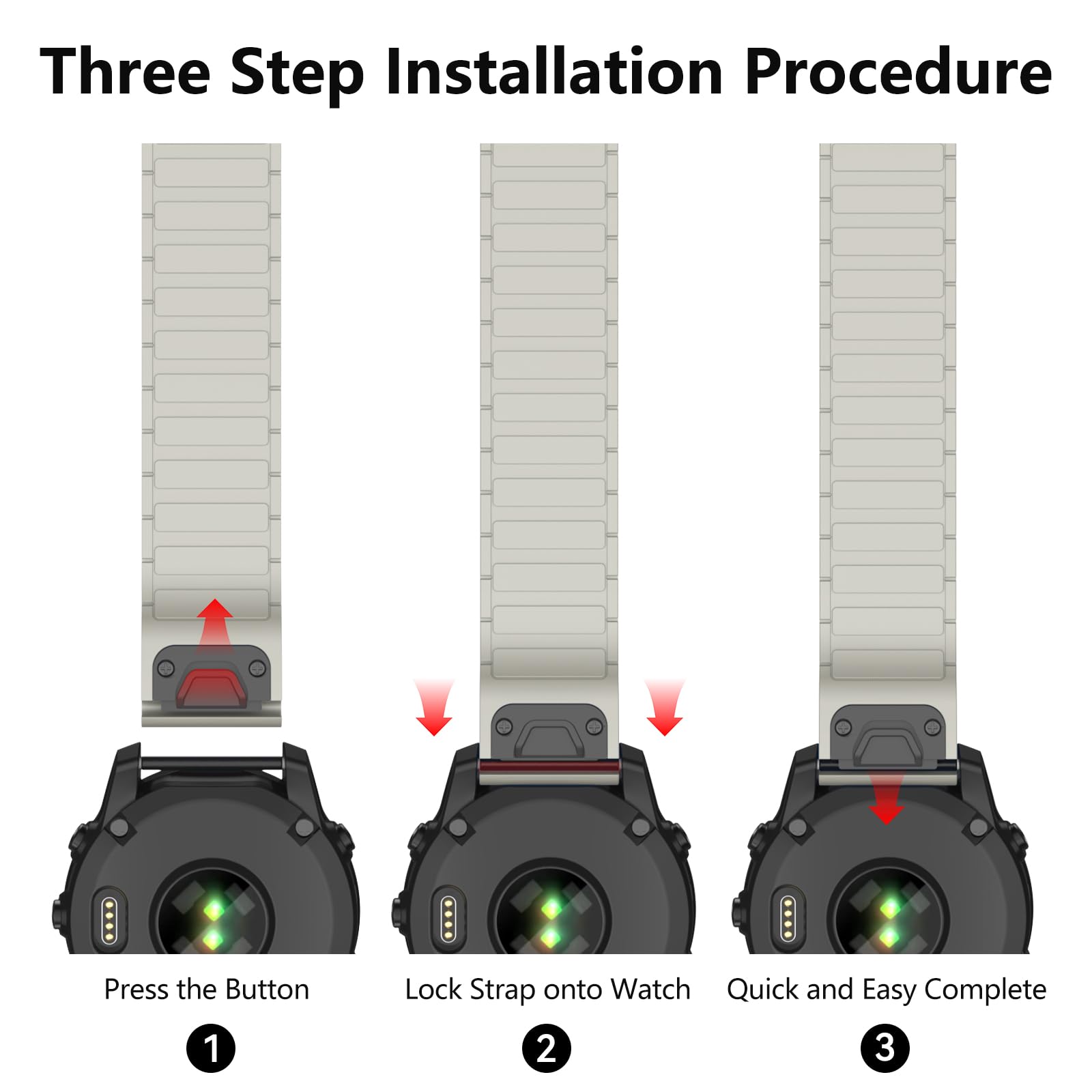 Three Step Installation Procedure

Press the Button

1

Lock Strap onto Watch

2

Quick and Easy Complete

3