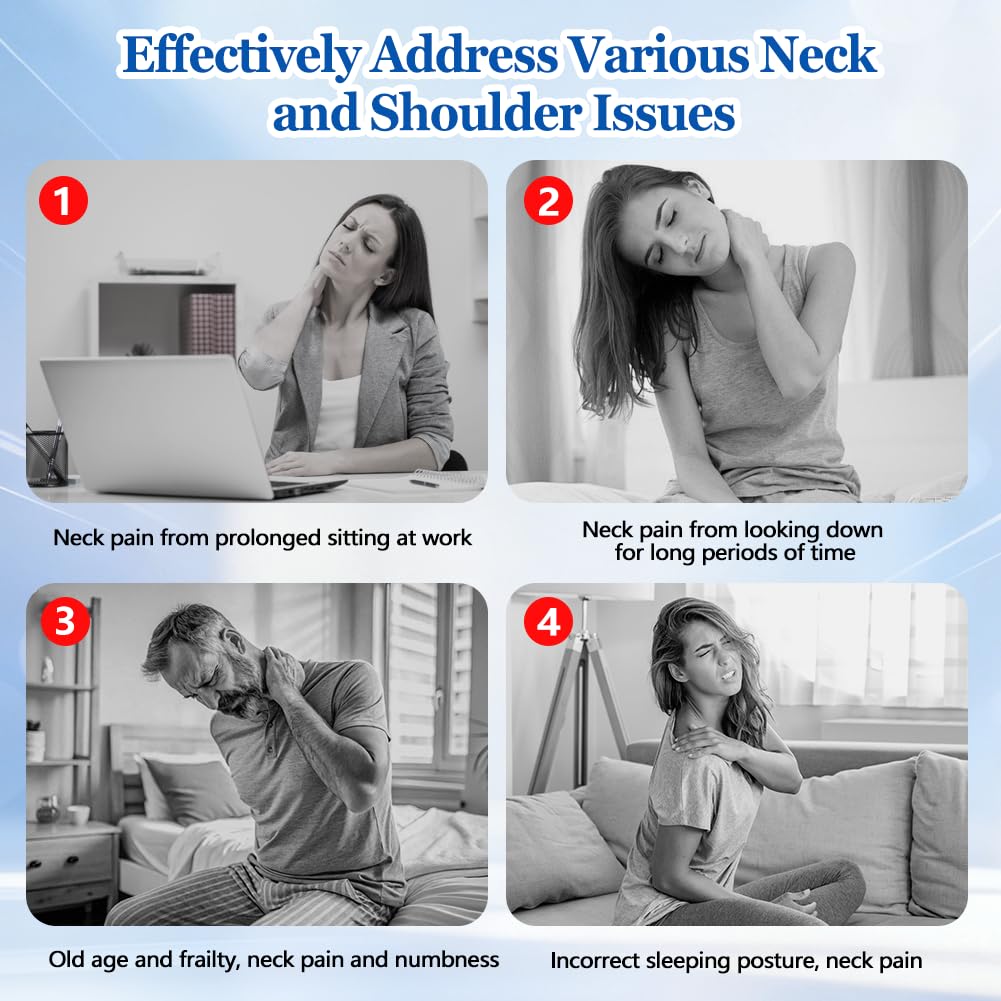 Effectively Address Various Neck and Shoulder Issues

1

Neck pain from prolonged sitting at work

2

Neck pain from looking down for long periods of time

3

Old age and frailty, neck pain and numbness

4

Incorrect sleeping posture, neck pain