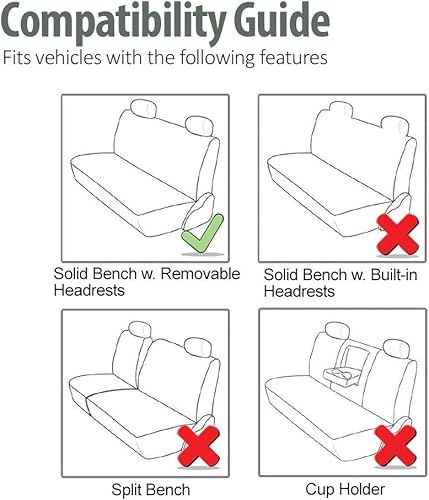 Compatibility Guide
Fits vehicles with the following features

Solid Bench w. Removable Headrests

Solid Bench w. Built-in Headrests

Split Bench

Cup Holder