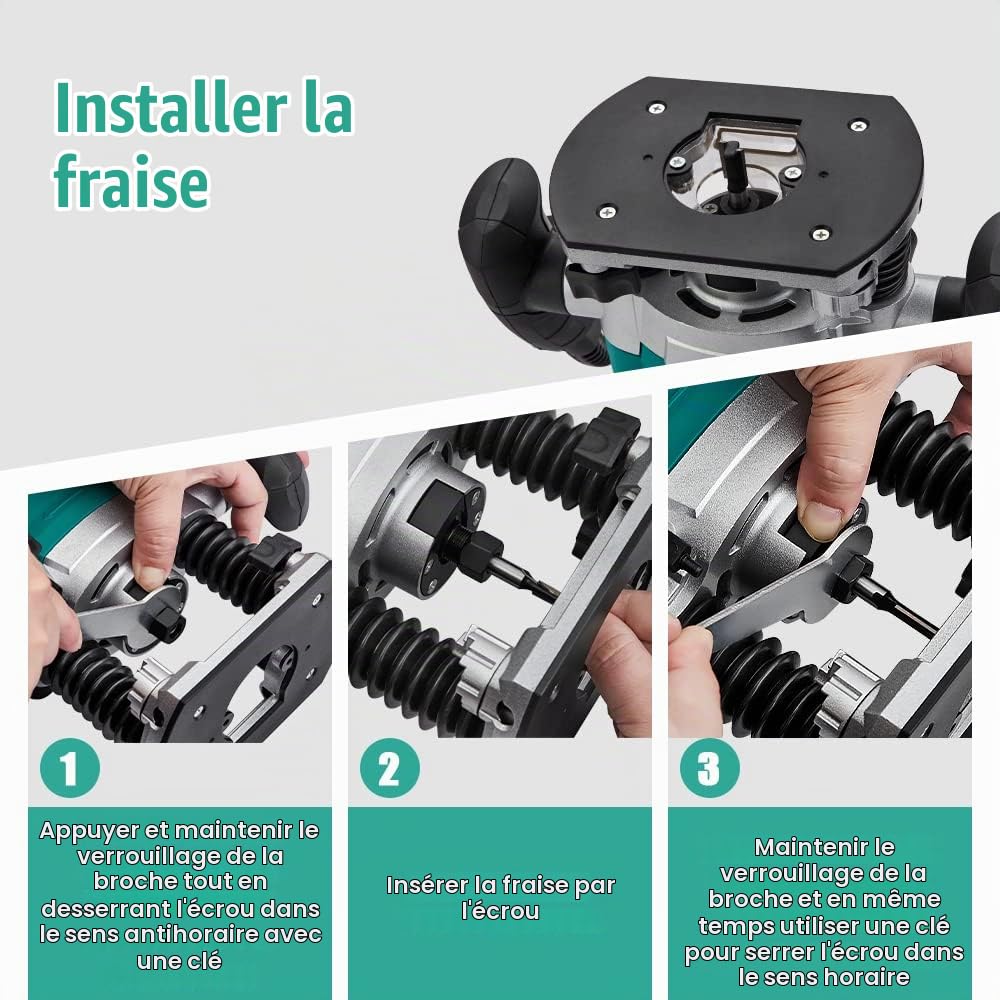 Installer la fraise

1

Appuyer et maintenir le verrouillage de la broche tout en desserrant l'écrou dans le sens antihoraire avec une clé

2

Insérer la fraise par l'écrou

3

Maintenir le verrouillage de la broche et en même temps utiliser une clé pour serrer l'écrou dans le sens horaire