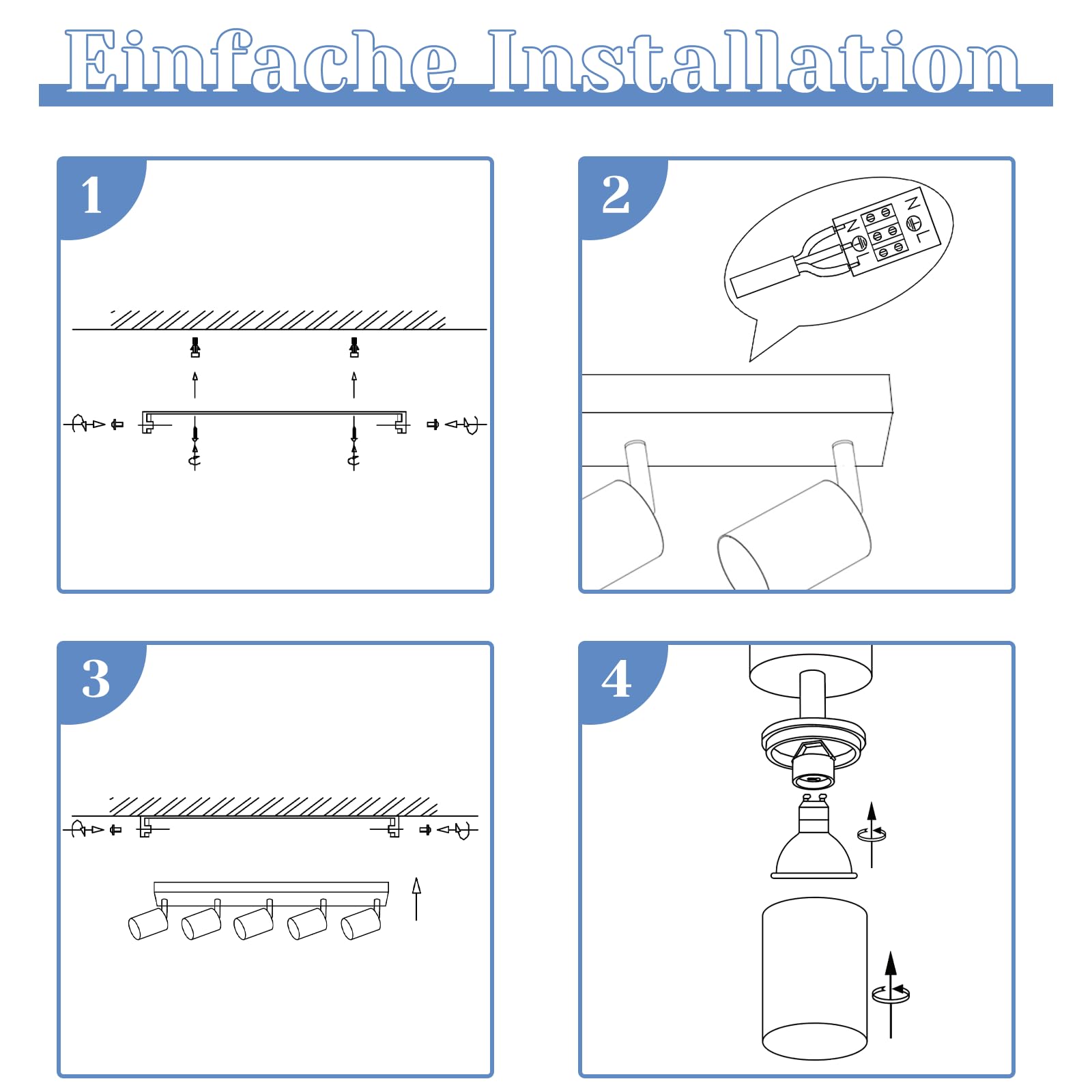 Einfache Installation

1

2

N
L
N
L

3

4