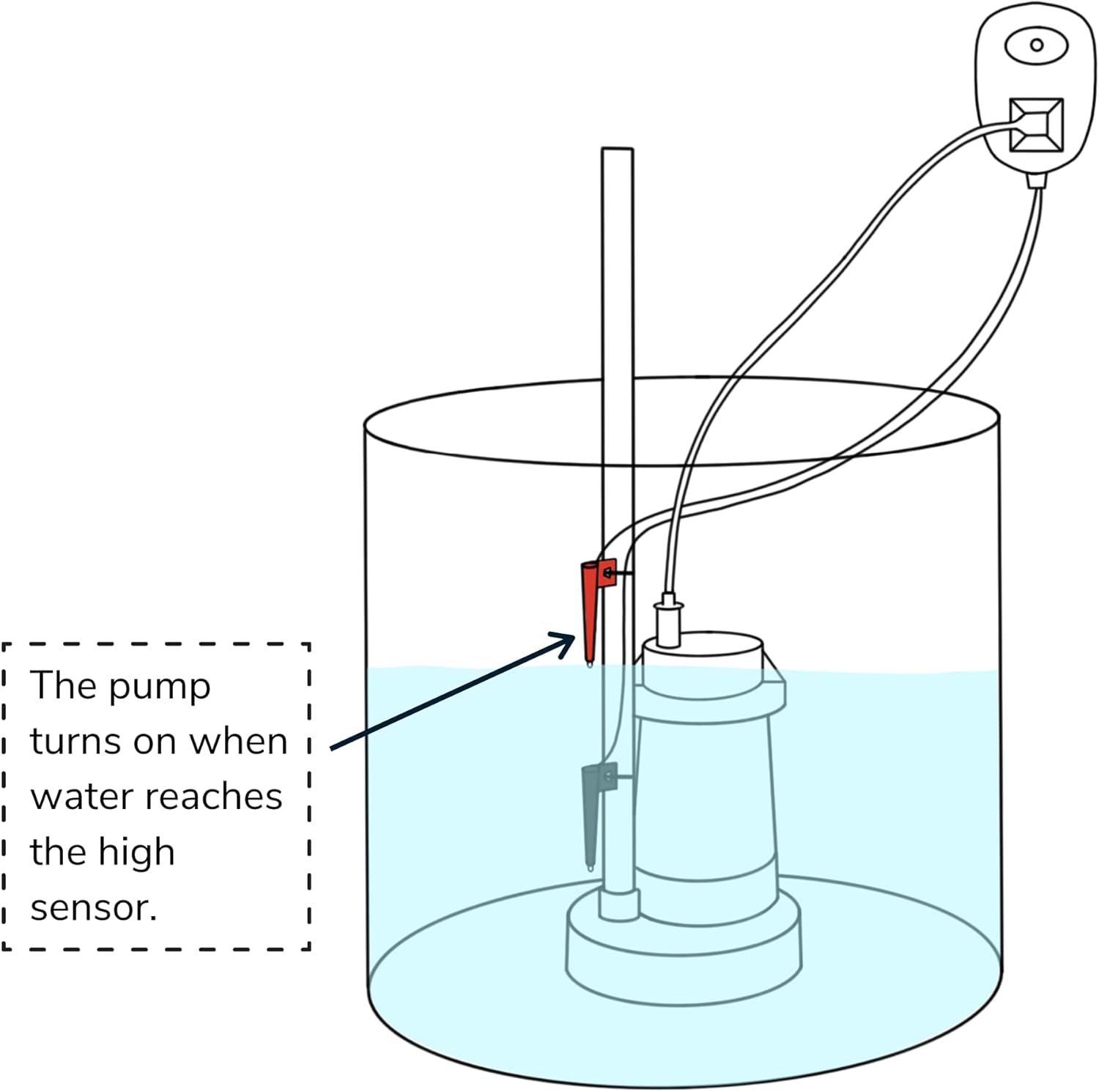 The pump turns on when water reaches the high sensor.