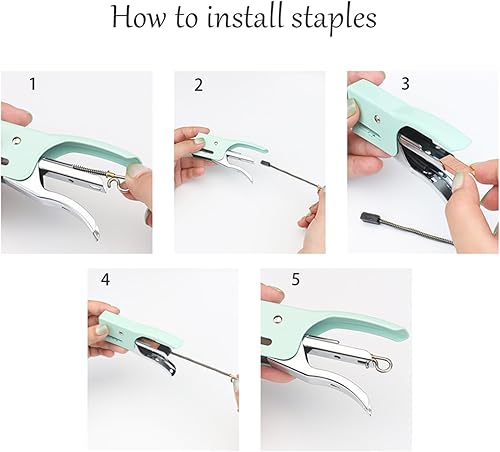 How to install staples

1

2

3

4

5