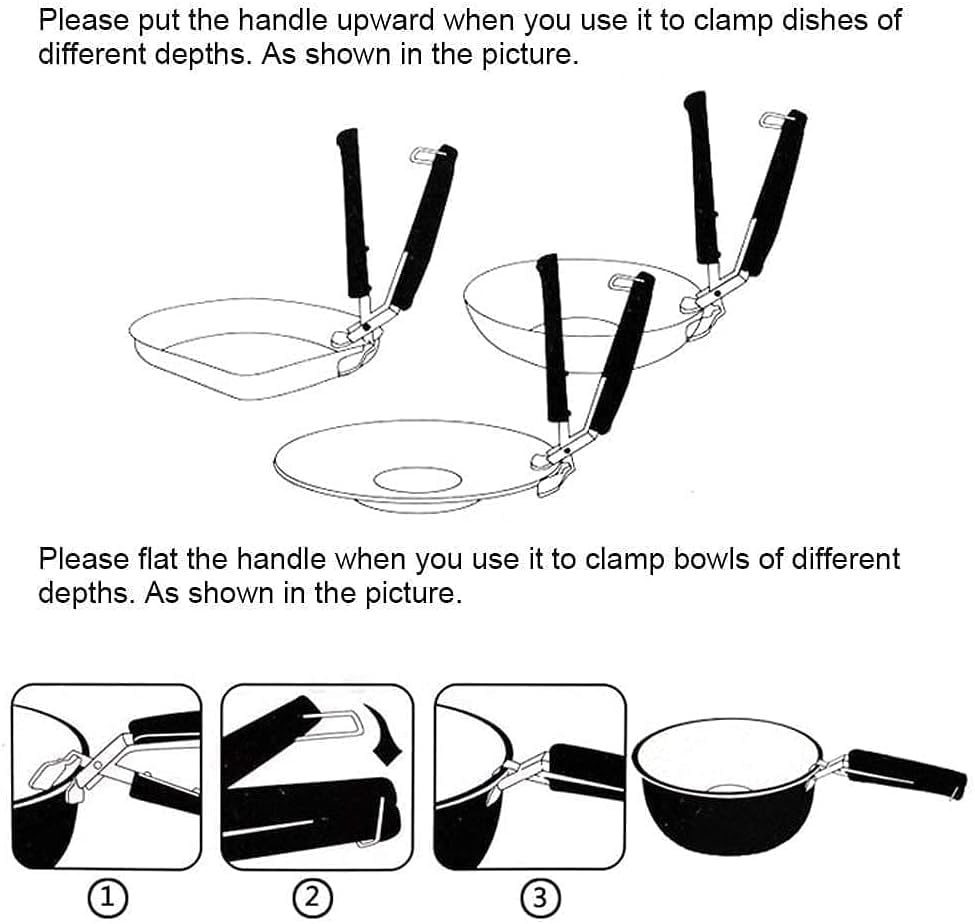 Please put the handle upward when you use it to clamp dishes of different depths. As shown in the picture.

Please flat the handle when you use it to clamp bowls of different depths. As shown in the picture.

①

②

③