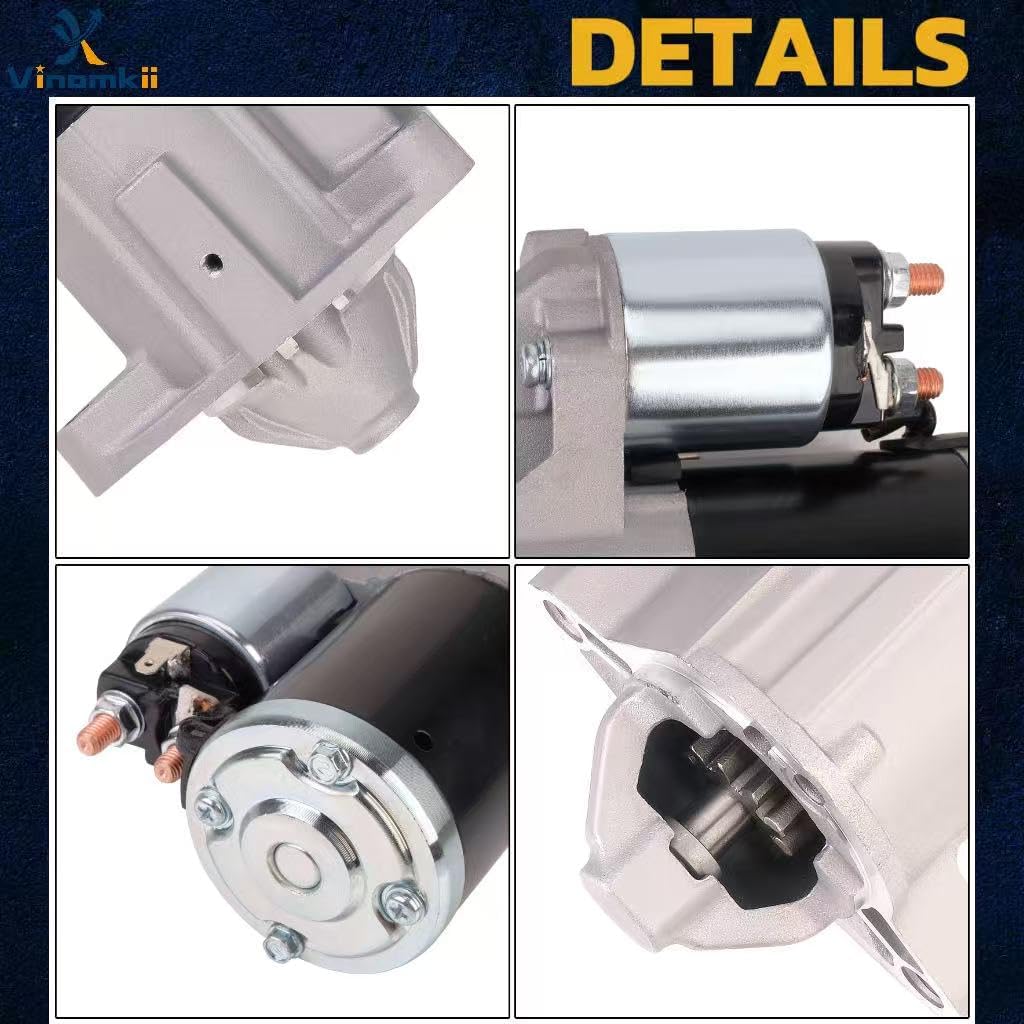 Vinomkii

DETAILS