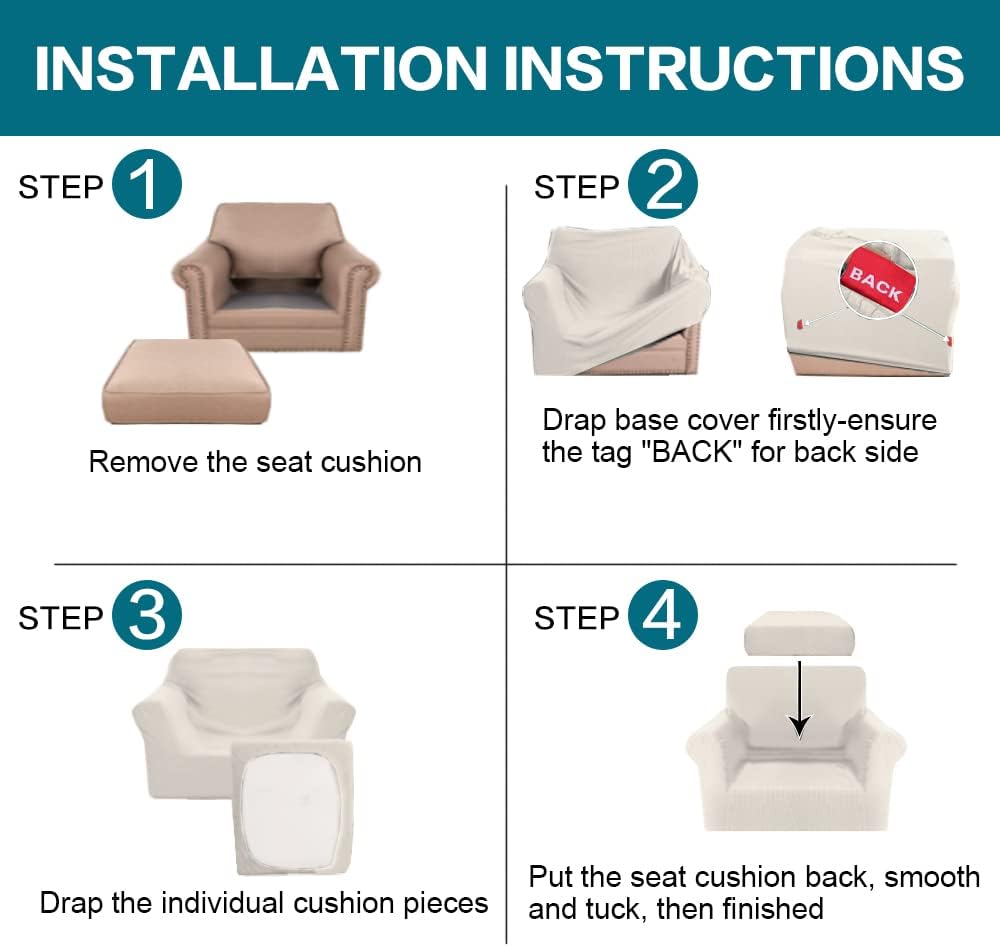 INSTALLATION INSTRUCTIONS

STEP 1

Remove the seat cushion

STEP 2

BACK

Drap base cover firstly-ensure the tag "BACK" for back side

STEP 3

Drap the individual cushion pieces

STEP 4

Put the seat cushion back, smooth and tuck, then finished