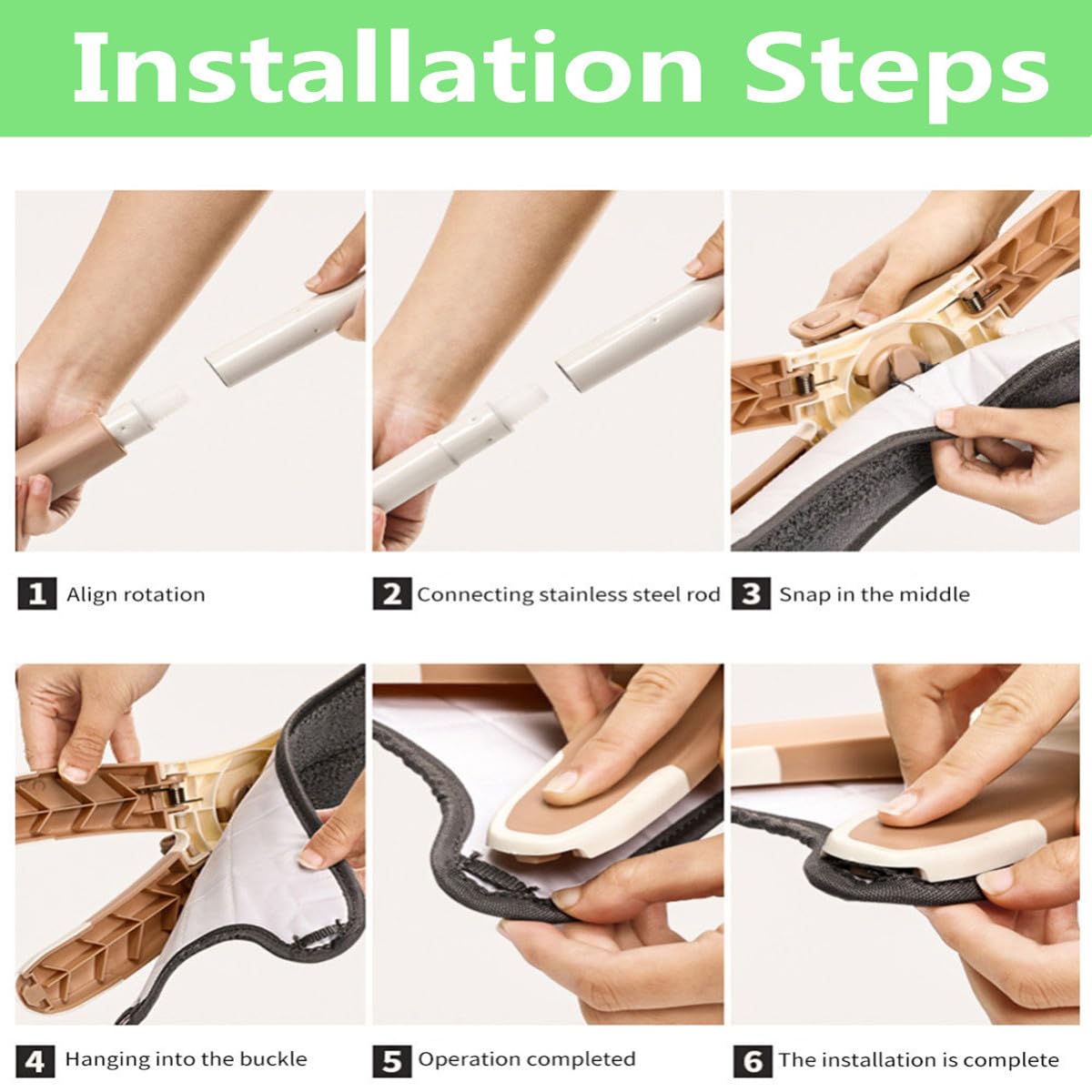 Installation Steps

1 Align rotation

2 Connecting stainless steel rod

3 Snap in the middle

4 Hanging into the buckle

5 Operation completed

6 The installation is complete