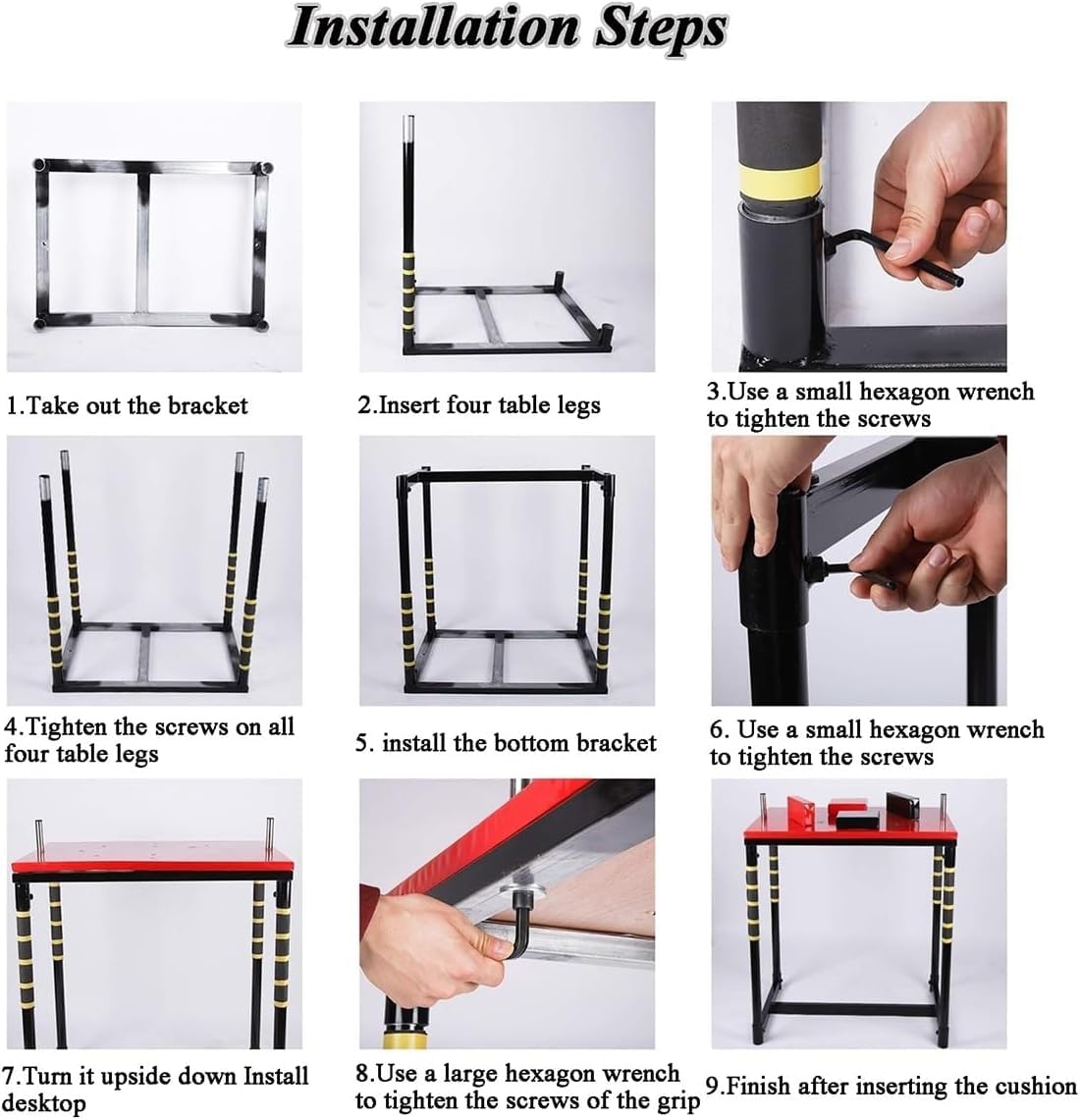 Installation Steps

1.Take out the bracket

2.Insert four table legs

3.Use a small hexagon wrench to tighten the screws

4.Tighten the screws on all four table legs

5. install the bottom bracket

6. Use a small hexagon wrench to tighten the screws

7.Turn it upside down Install desktop

8.Use a large hexagon wrench to tighten the screws of the grip

9.Finish after inserting the cushion