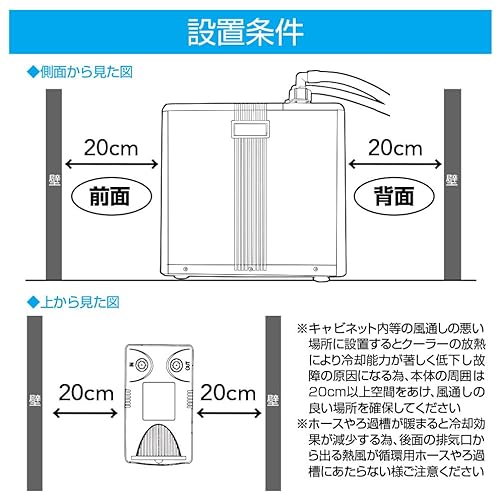 設置条件

◆側面から見た図

壁

20cm

前面

20cm

背面

壁

◆上から見た図

壁

20cm

20cm

壁

※キャビネット内等の風通しの悪い場所に設置するとクーラーの放熱により冷却能力が著しく低下し故障の原因になる為、本体の周囲は20cm以上空間をあけ、風通しの良い場所を確保してください
※ホースやろ過槽が暖まると冷却効果が減少する為、後面の排気口から出る熱風が循環用ホースやろ過槽にあたらない様ご注意ください