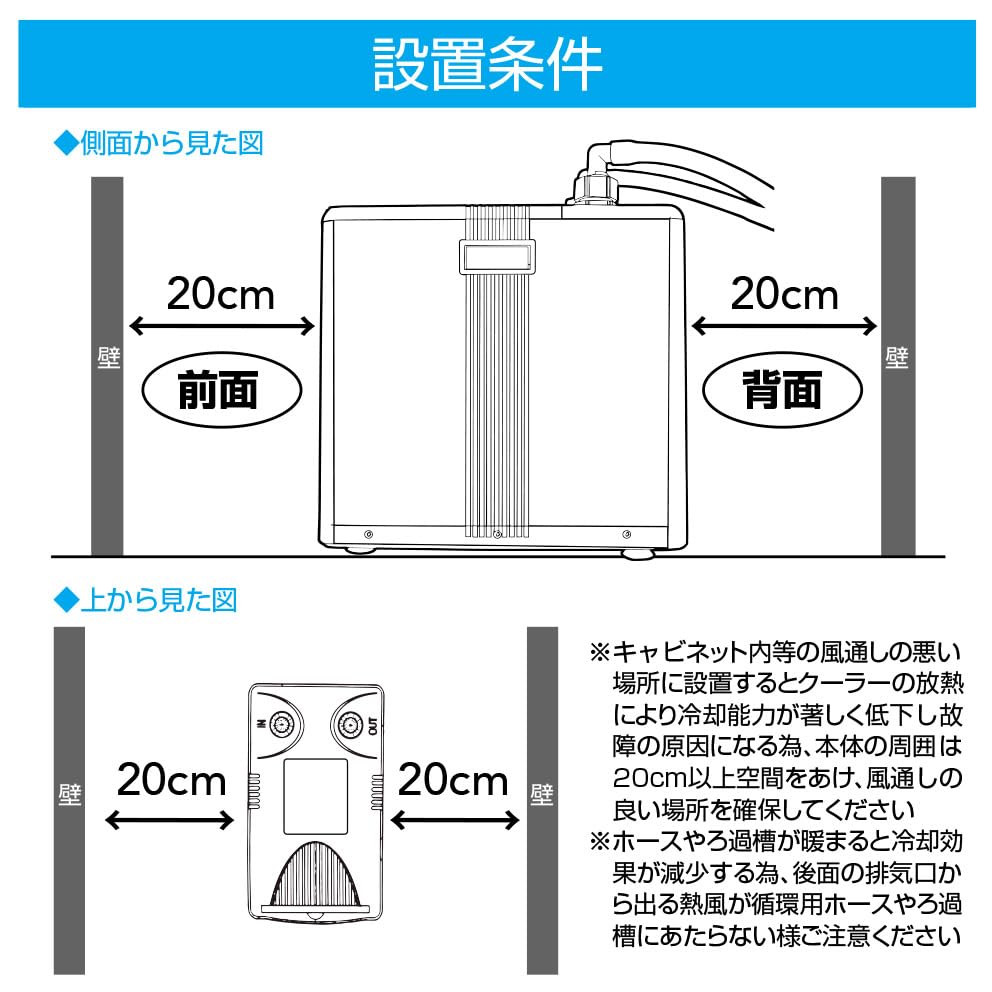 設置条件

◆側面から見た図

壁

20cm

前面

20cm

背面

壁

◆上から見た図

壁

20cm

IN

OUT

20cm

壁

※キャビネット内等の風通しの悪い場所に設置するとクーラーの放熱により冷却能力が著しく低下し故障の原因になる為、本体の周囲は20cm以上空間をあけ、風通しの良い場所を確保してください
※ホースやろ過槽が暖まると冷却効果が減少する為、後面の排気口から出る熱風が循環用ホースやろ過槽にあたらない様ご注意ください