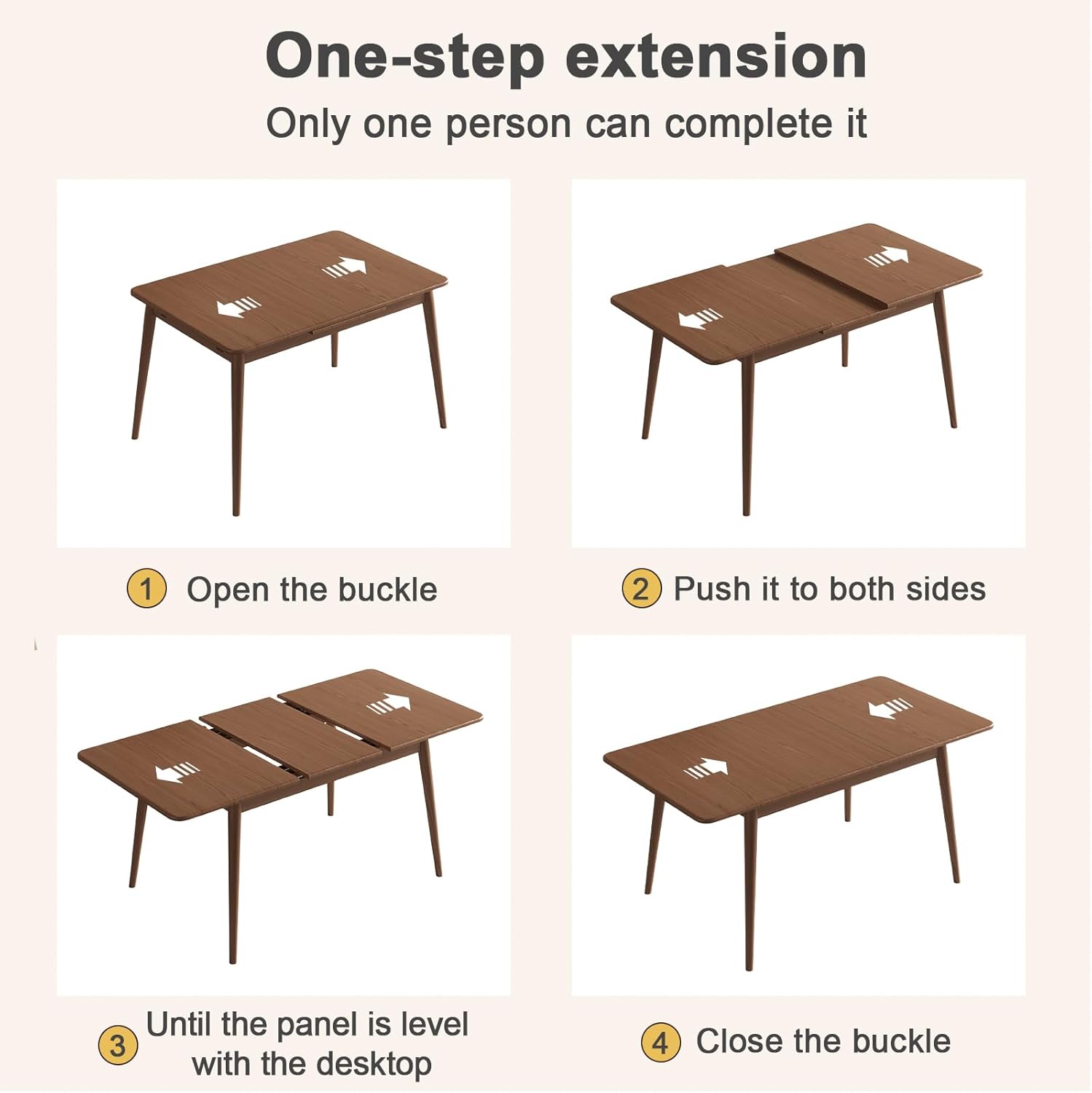 One-step extension
Only one person can complete it

1 Open the buckle

2 Push it to both sides

3 Until the panel is level with the desktop

4 Close the buckle