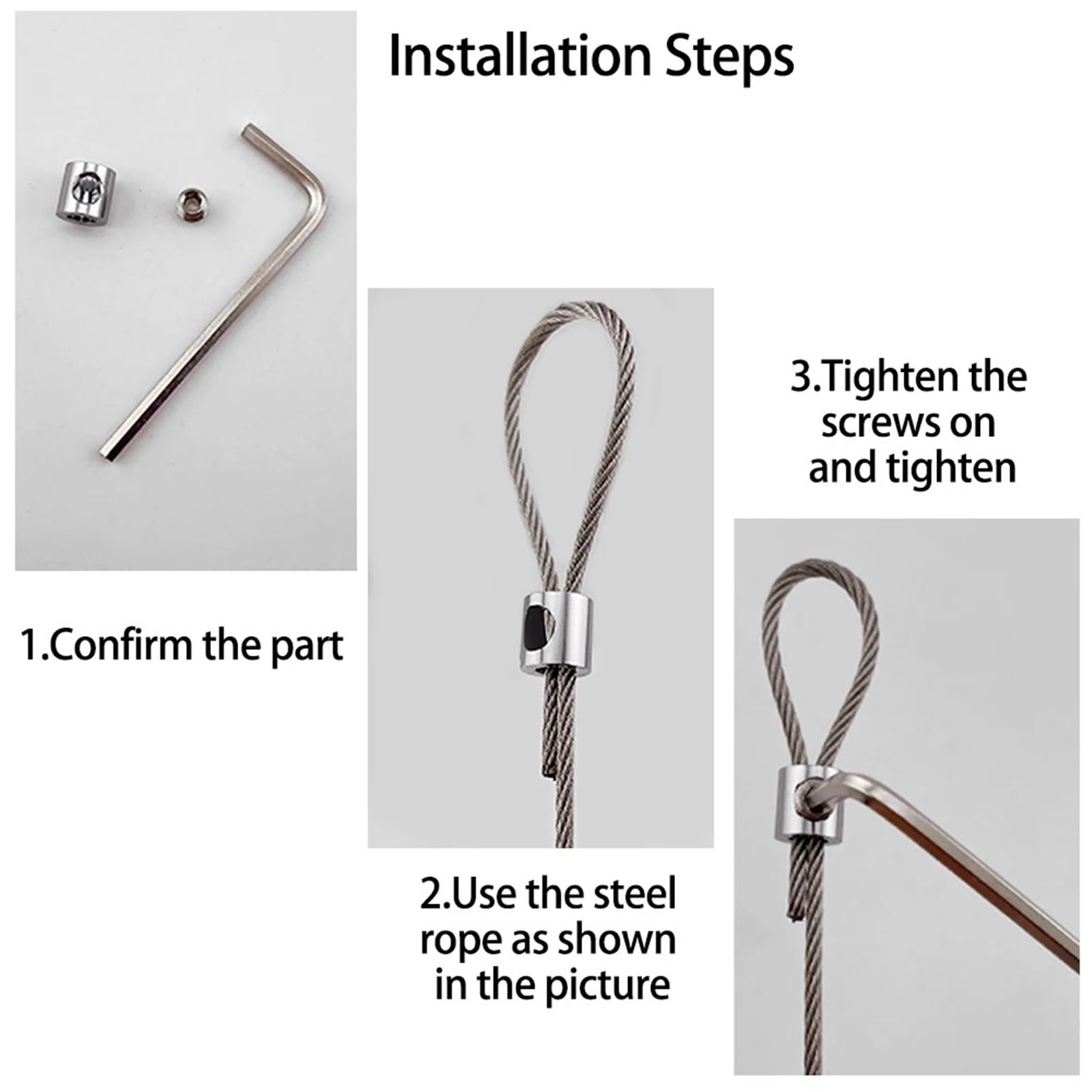 Installation Steps

1.Confirm the part

2.Use the steel rope as shown in the picture

3.Tighten the screws on and tighten