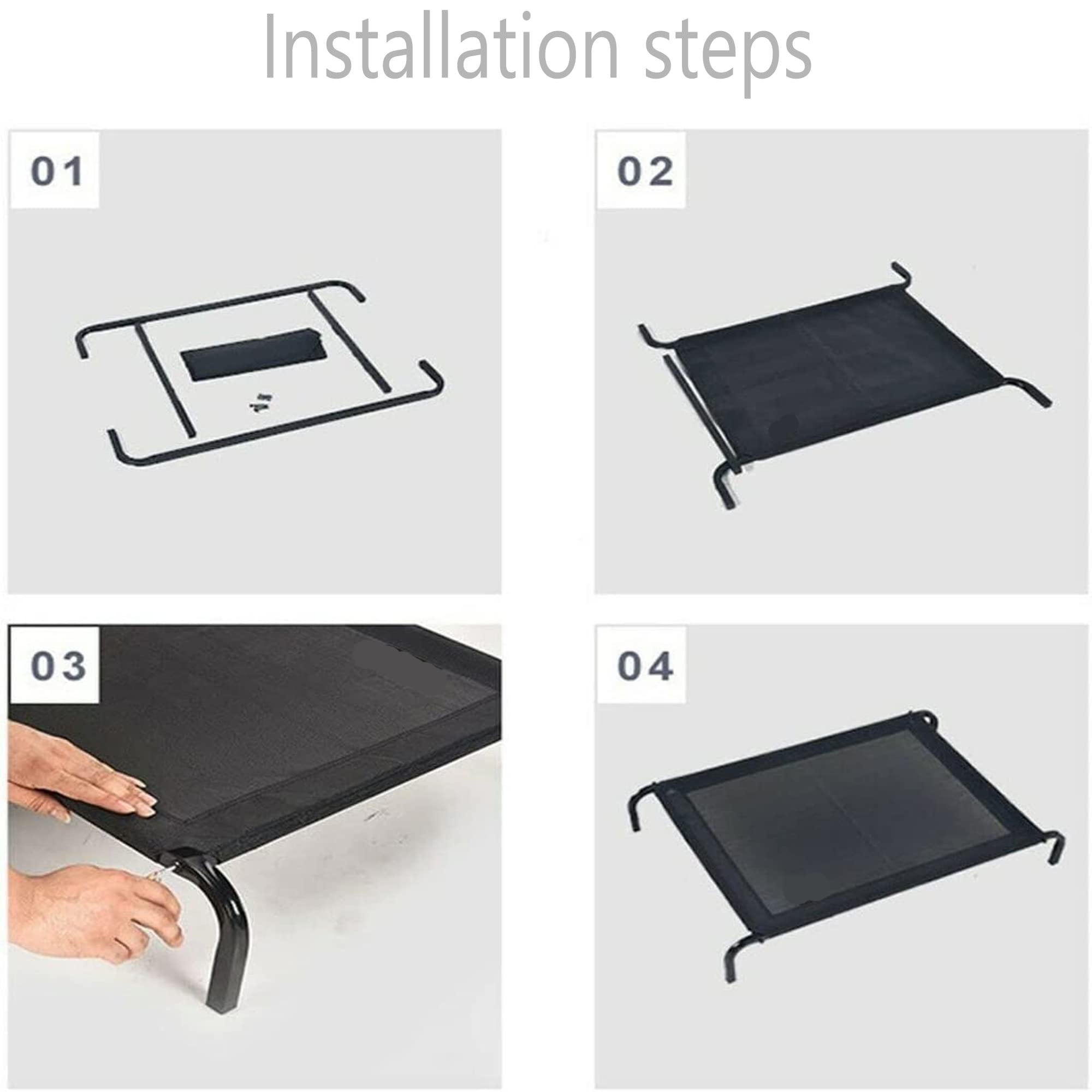 Installation steps

01

02

03

04