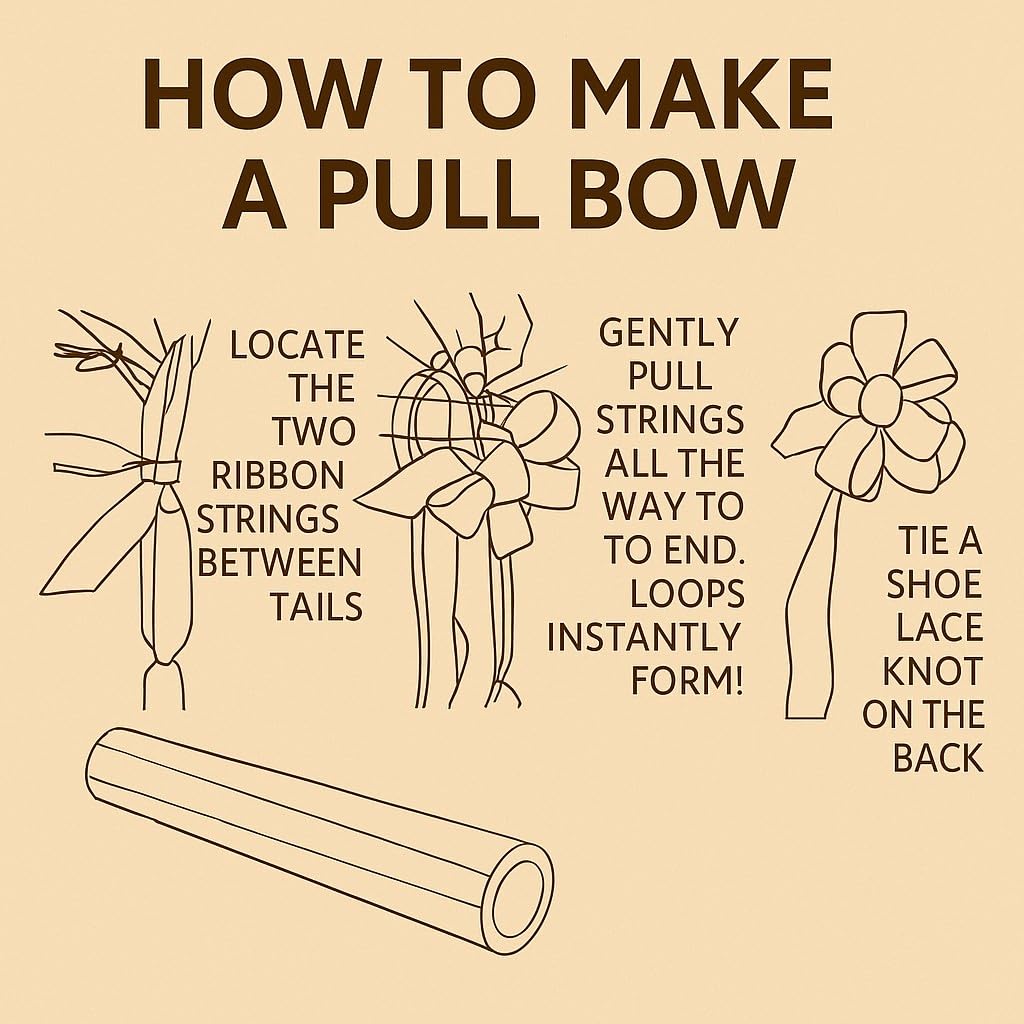 HOW TO MAKE A PULL BOW

LOCATE THE TWO RIBBON STRINGS BETWEEN TAILS

GENTLY PULL STRINGS ALL THE WAY TO TO END. LOOPS INSTANTLY FORM!

TIE A SHOE LACE KNOT ON THE BACK