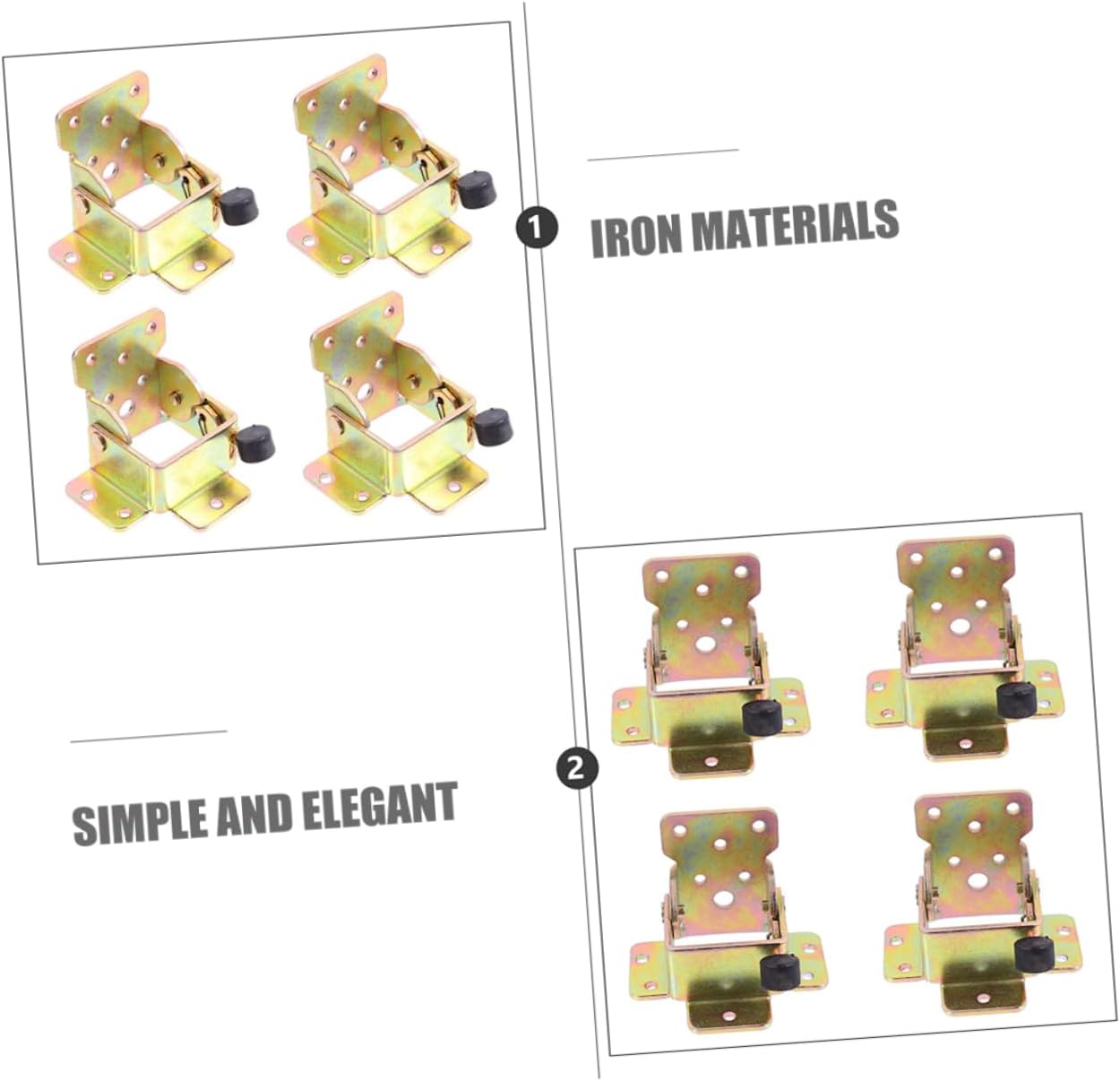 1
IRON MATERIALS

SIMPLE AND ELEGANT
2