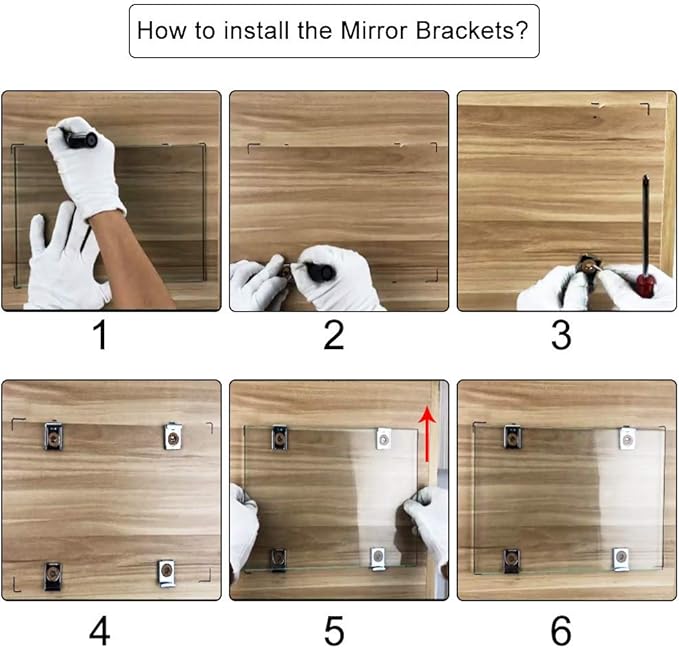 How to install the Mirror Brackets?

1

2

3

4

5

6