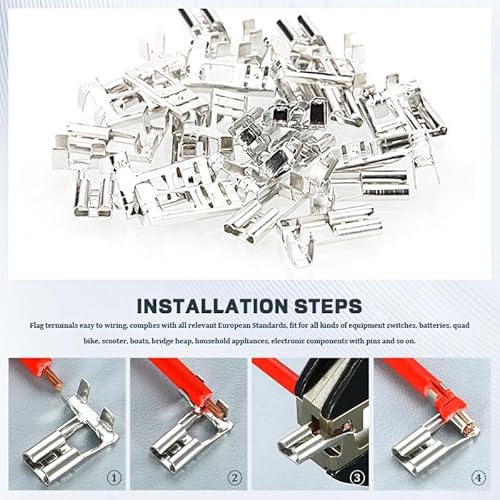 INSTALLATION STEPS

Flag terminals easy to wiring, complies with all relevant European Standards, fit for all kinds of equipment switches, batteries, quad bike, scooter, boats, bridge heap, household appliances, electronic components with pins and so on.

①

②

③

④