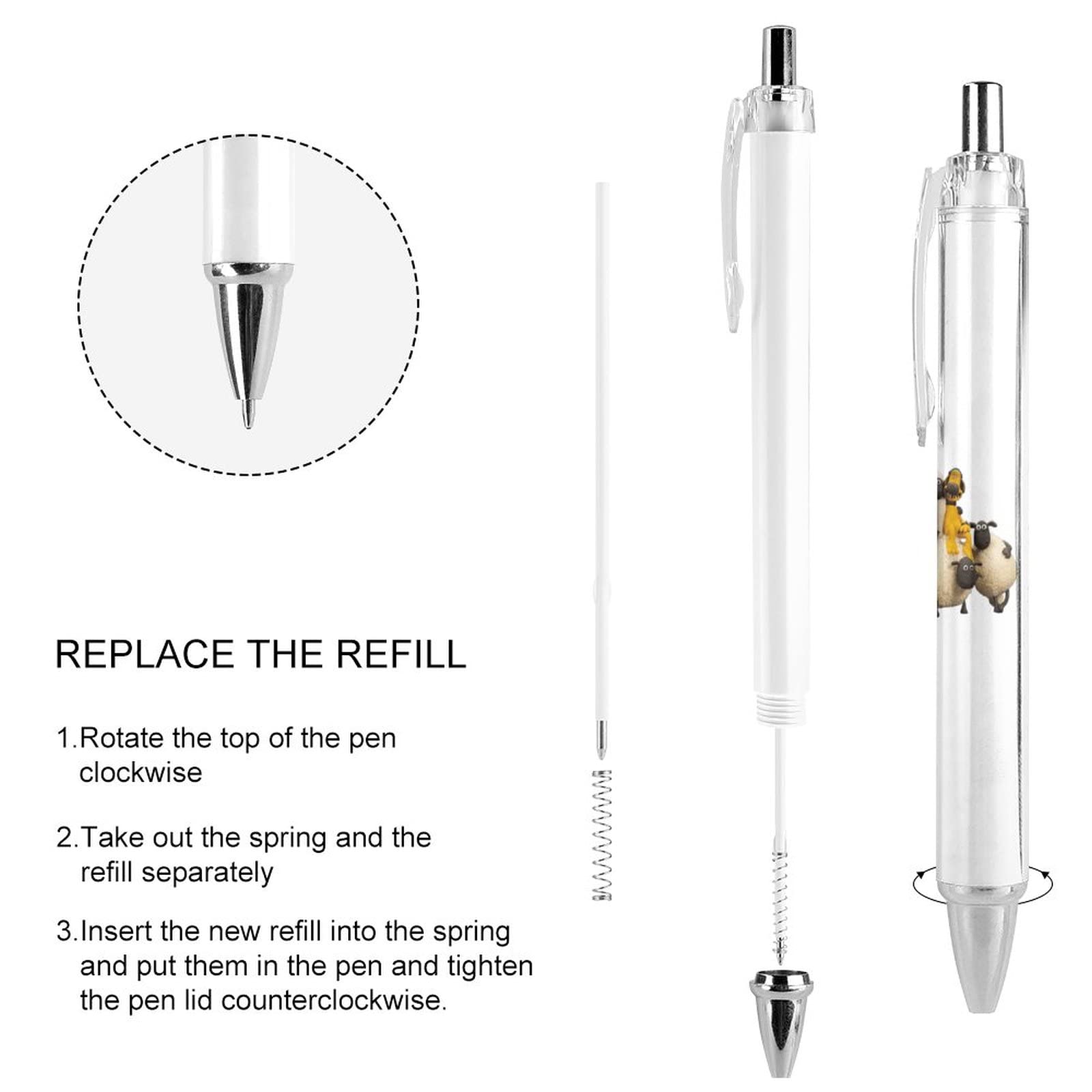 REPLACE THE REFILL

1.Rotate the top of the pen clockwise

2.Take out the spring and the refill separately

3.Insert the new refill into the spring and put them in the pen and tighten the pen lid counterclockwise.