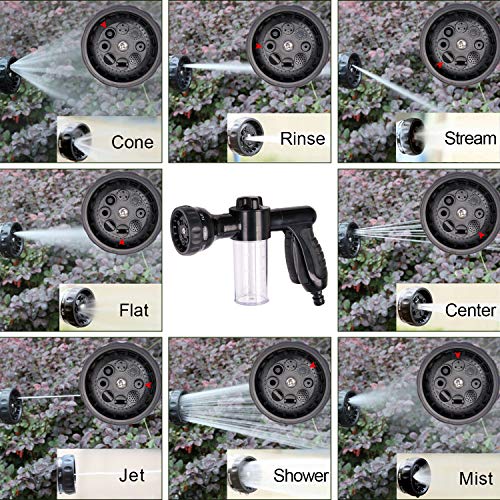 Cone

Rinse

Stream

Flat

Center

Jet

Shower

Mist