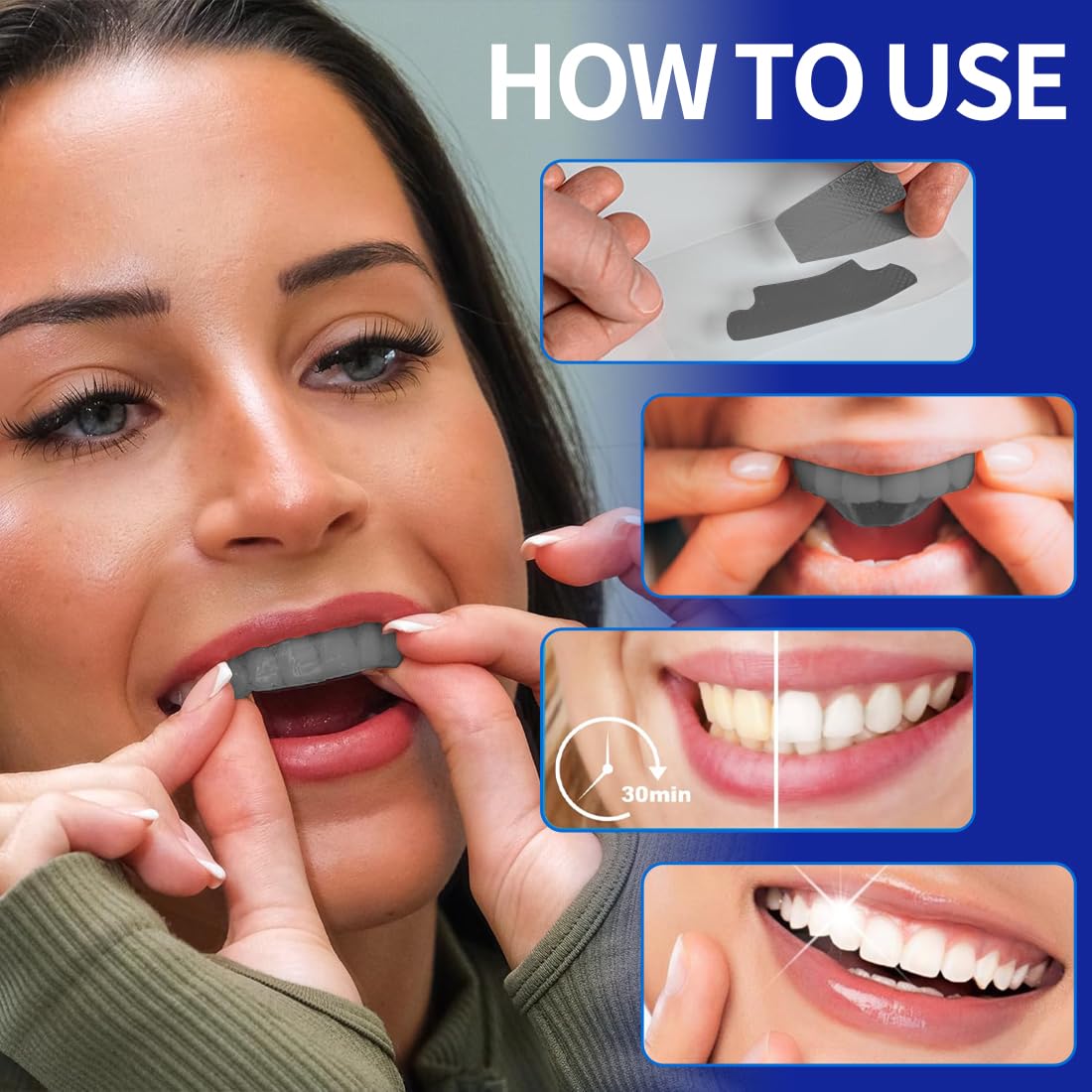 HOW TO USE

30min