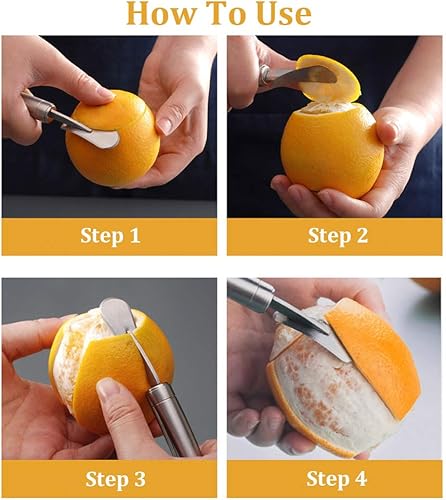 How To Use

Step 1

Step 2

Step 3

Step 4