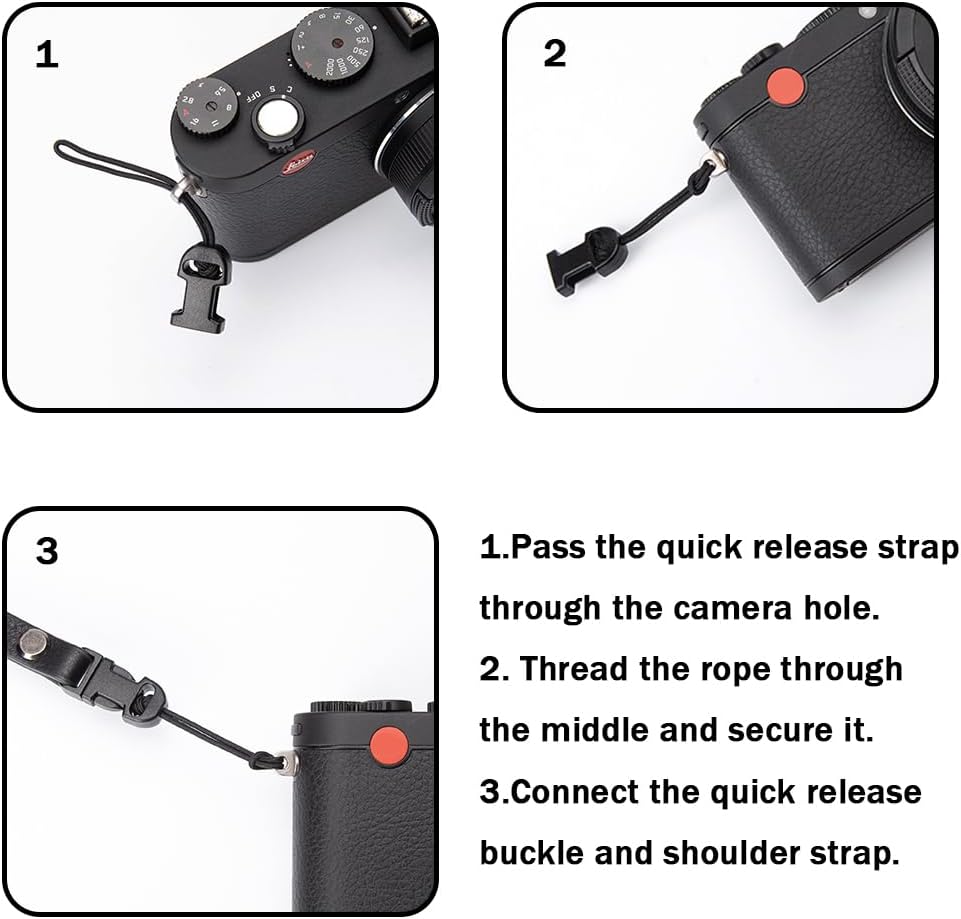 1

2

3

1.Pass the quick release strap through the camera hole.

2. Thread the rope through the middle and secure it.

3.Connect the quick release buckle and shoulder strap.