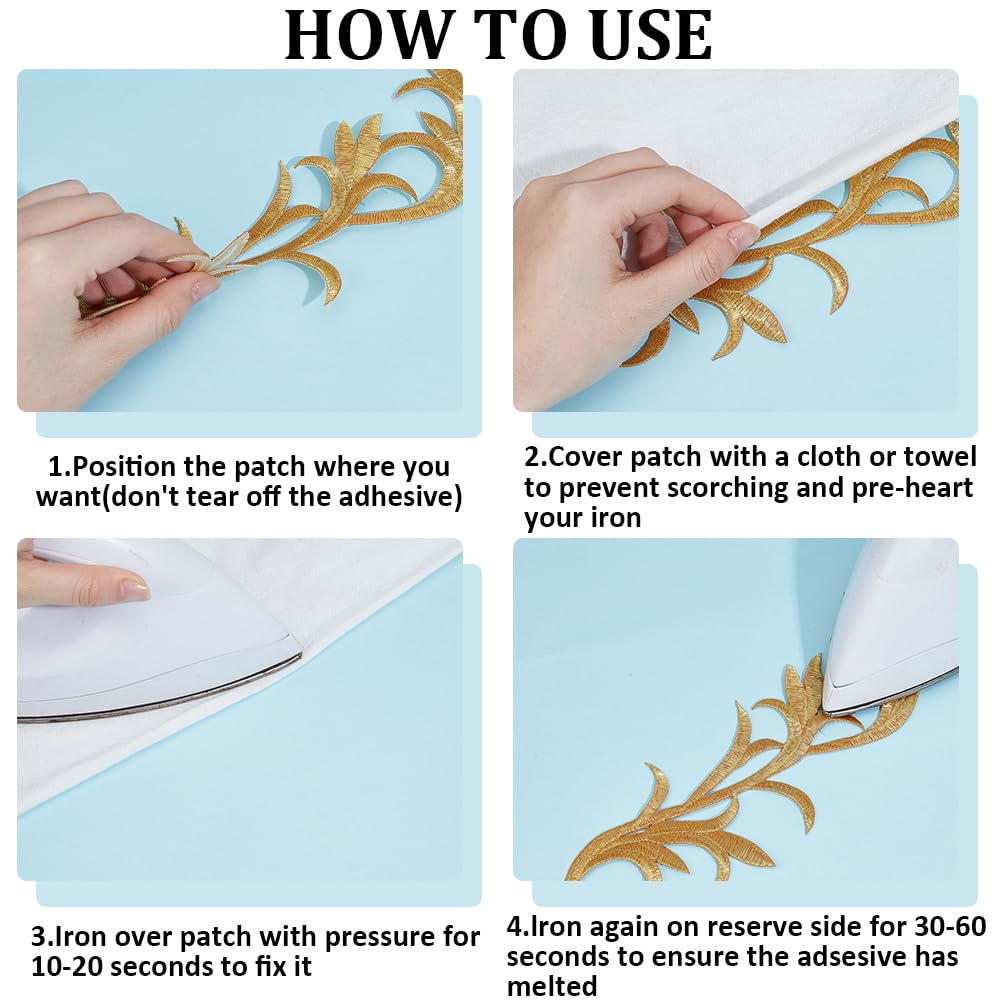 HOW TO USE

1.Position the patch where you want(don't tear off the adhesive)

2.Cover patch with a cloth or towel to prevent scorching and pre-heart your iron

3.Iron over patch with pressure for 10-20 seconds to fix it

4.Iron again on reserve side for 30-60 seconds to ensure the adsesive has melted