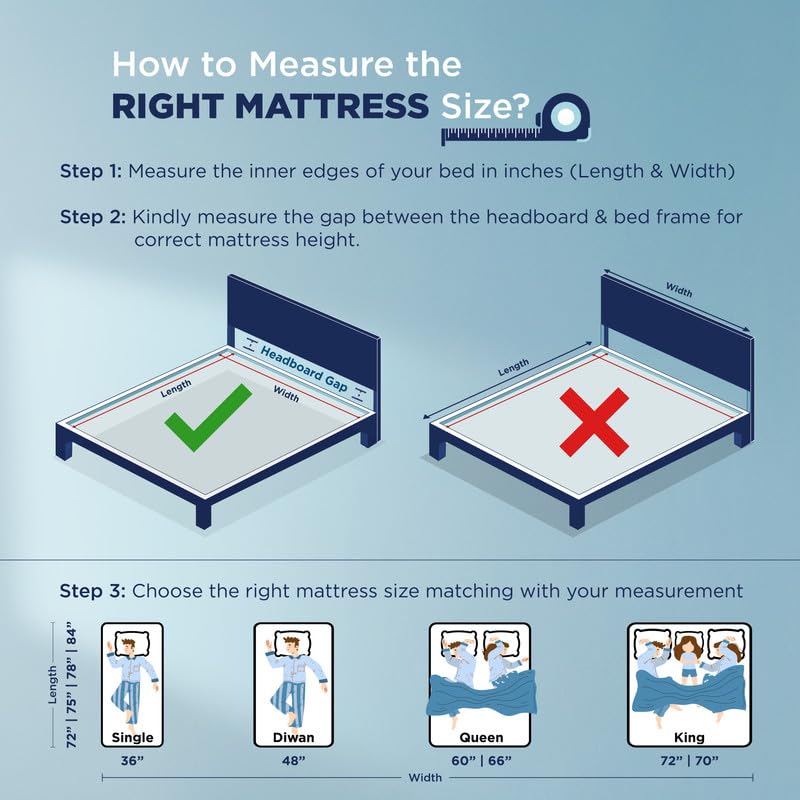 How to Measure the
RIGHT MATTRESS Size?

Step 1: Measure the inner edges of your bed in inches (Length & Width)

Step 2: Kindly measure the gap between the headboard & bed frame for correct mattress height.

Headboard Gap
Length
Width

Width
Length

Step 3: Choose the right mattress size matching with your measurement

Length
72" | 75" | 78" | 84"

Single
36"

Diwan
48"

Queen
60" | 66"

King
72" | 70"

Width