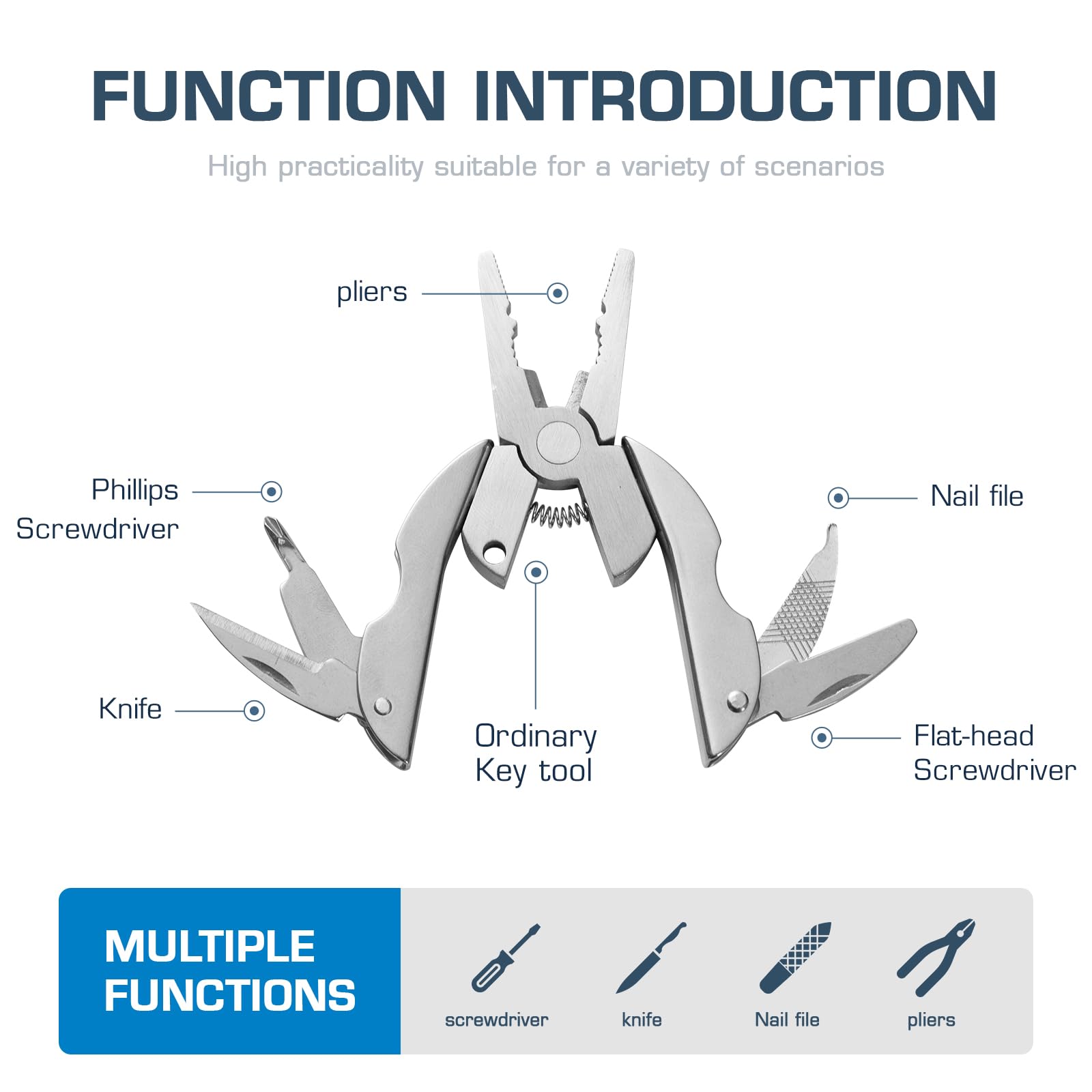 FUNCTION INTRODUCTION

High practicality suitable for a variety of scenarios

pliers

Phillips Screwdriver

Nail file

Knife

Ordinary Key tool

Flat-head Screwdriver

MULTIPLE FUNCTIONS

screwdriver

knife

Nail file

pliers