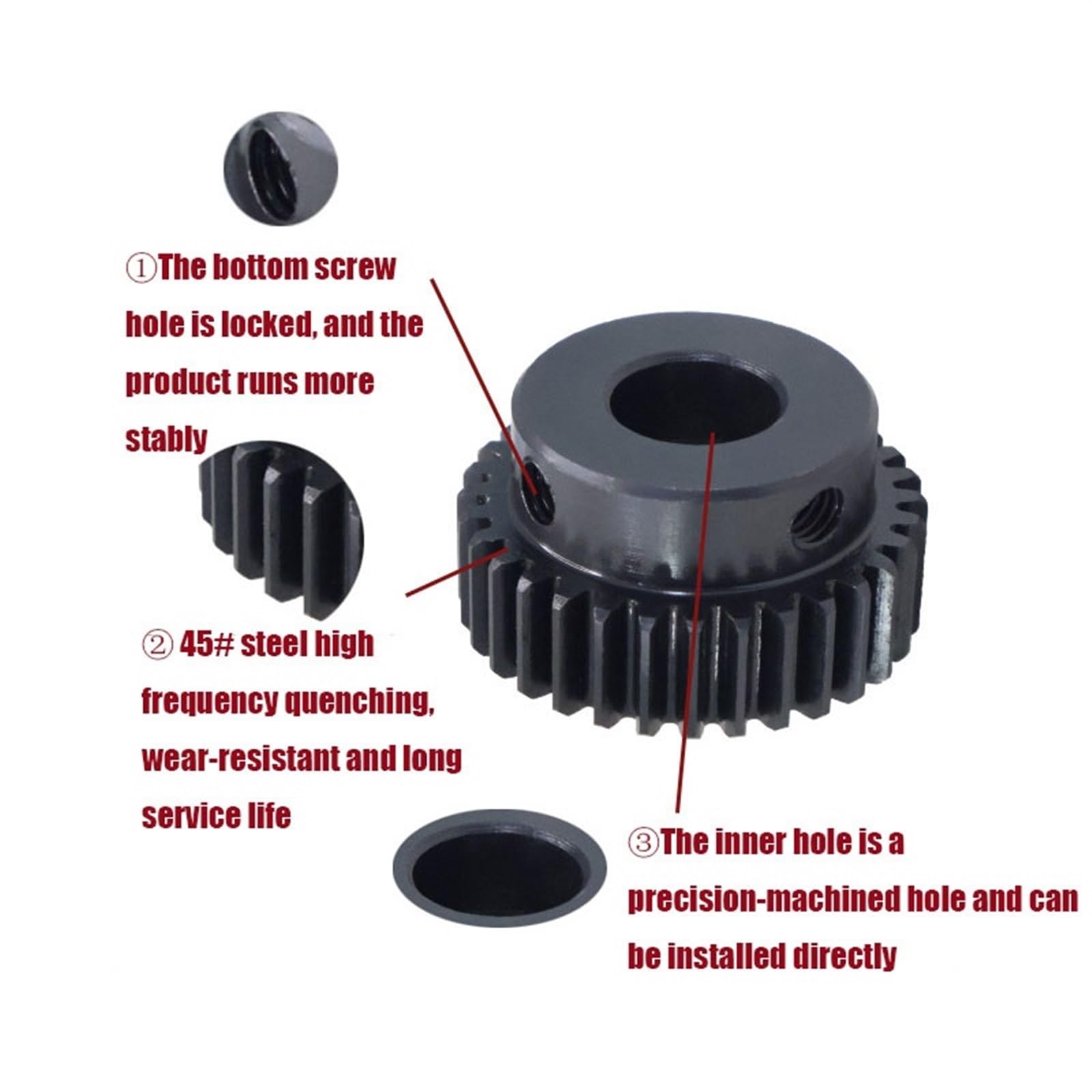 ①The bottom screw hole is locked, and the product runs more stably

② 45# steel high frequency quenching, wear-resistant and long service life

③The inner hole is a precision-machined hole and can be installed directly