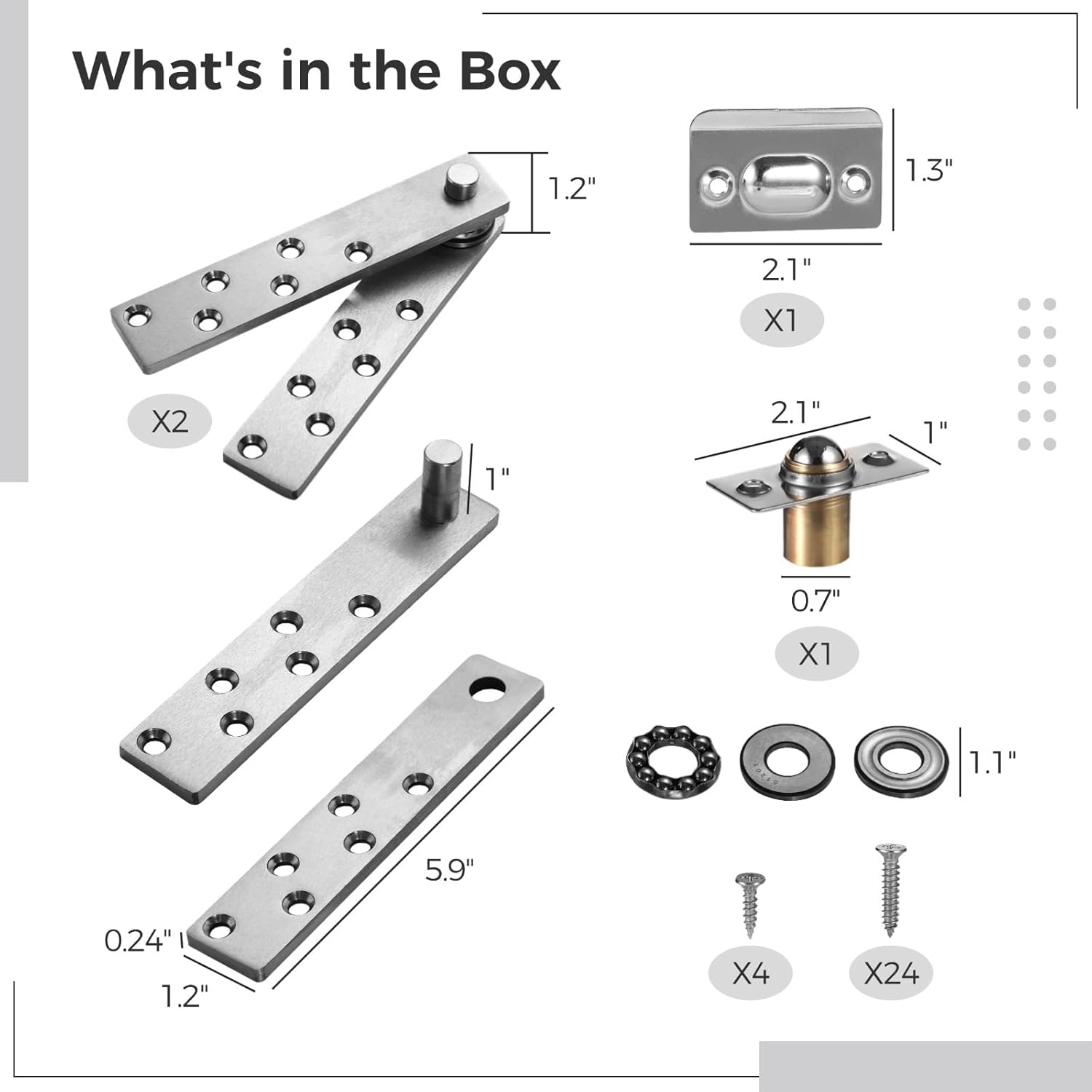 What's in the Box

1.2"

X2

1"

5.9"

0.24"

1.2"

1.3"

2.1"

X1

2.1"

1"

0.7"

X1

1.1"

X4

X24