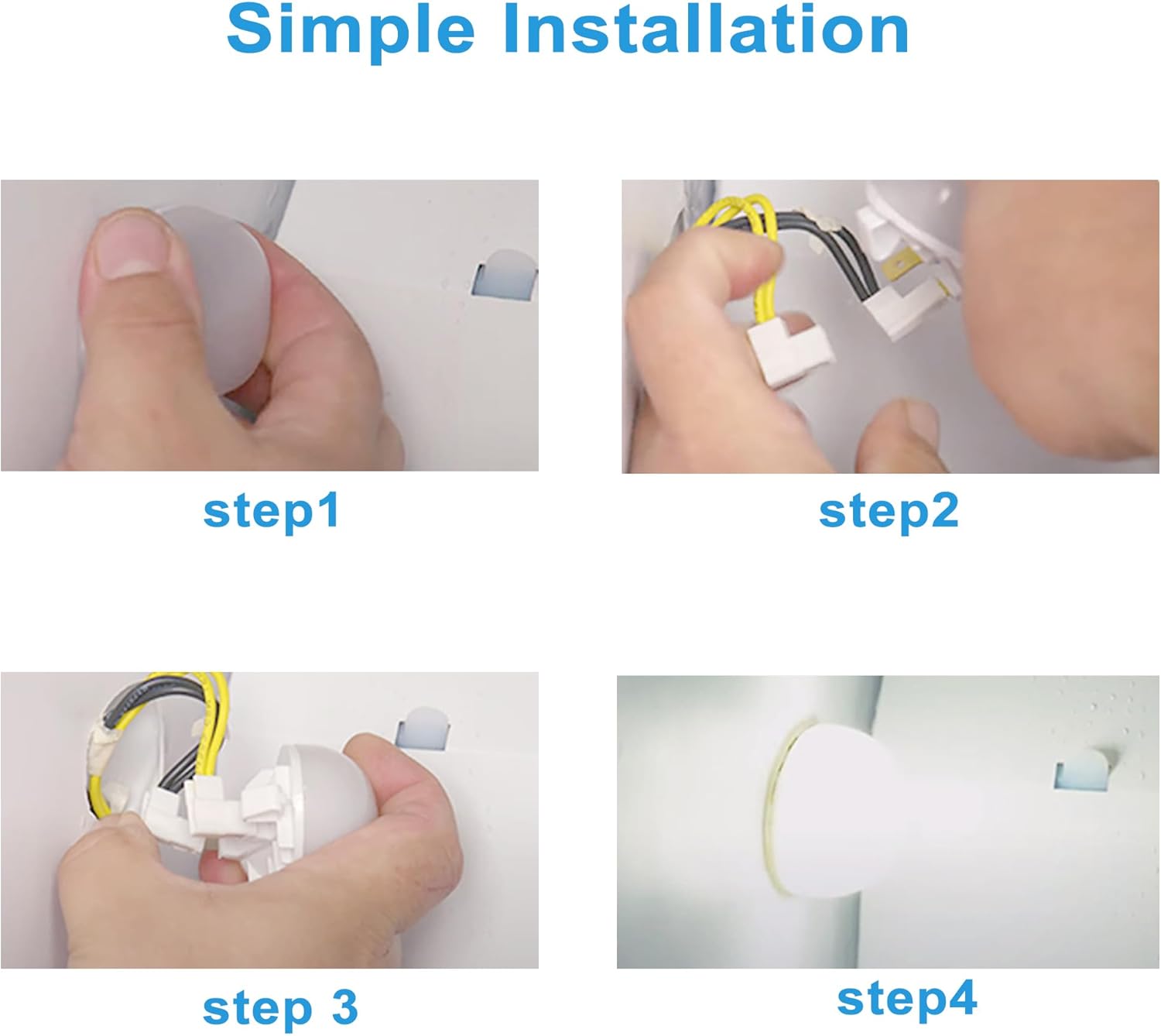 Simple Installation

step1

step2

step 3

step4