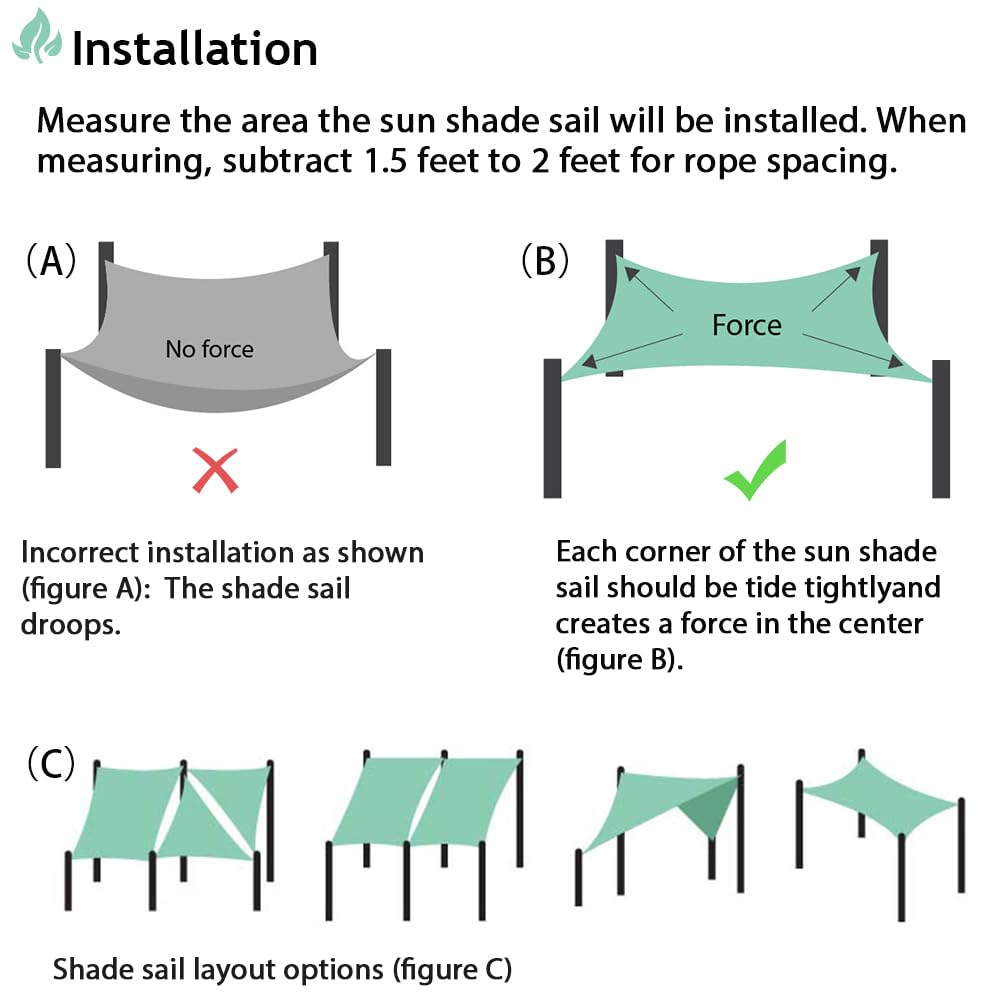 Installation

Measure the area the sun shade sail will be installed. When measuring, subtract 1.5 feet to 2 feet for rope spacing.

(A)

No force

Incorrect installation as shown (figure A): The shade sail droops.

(B)

Force

Each corner of the sun shade sail should be tide tightlyand creates a force in the center (figure B).

(C)

Shade sail layout options (figure C)