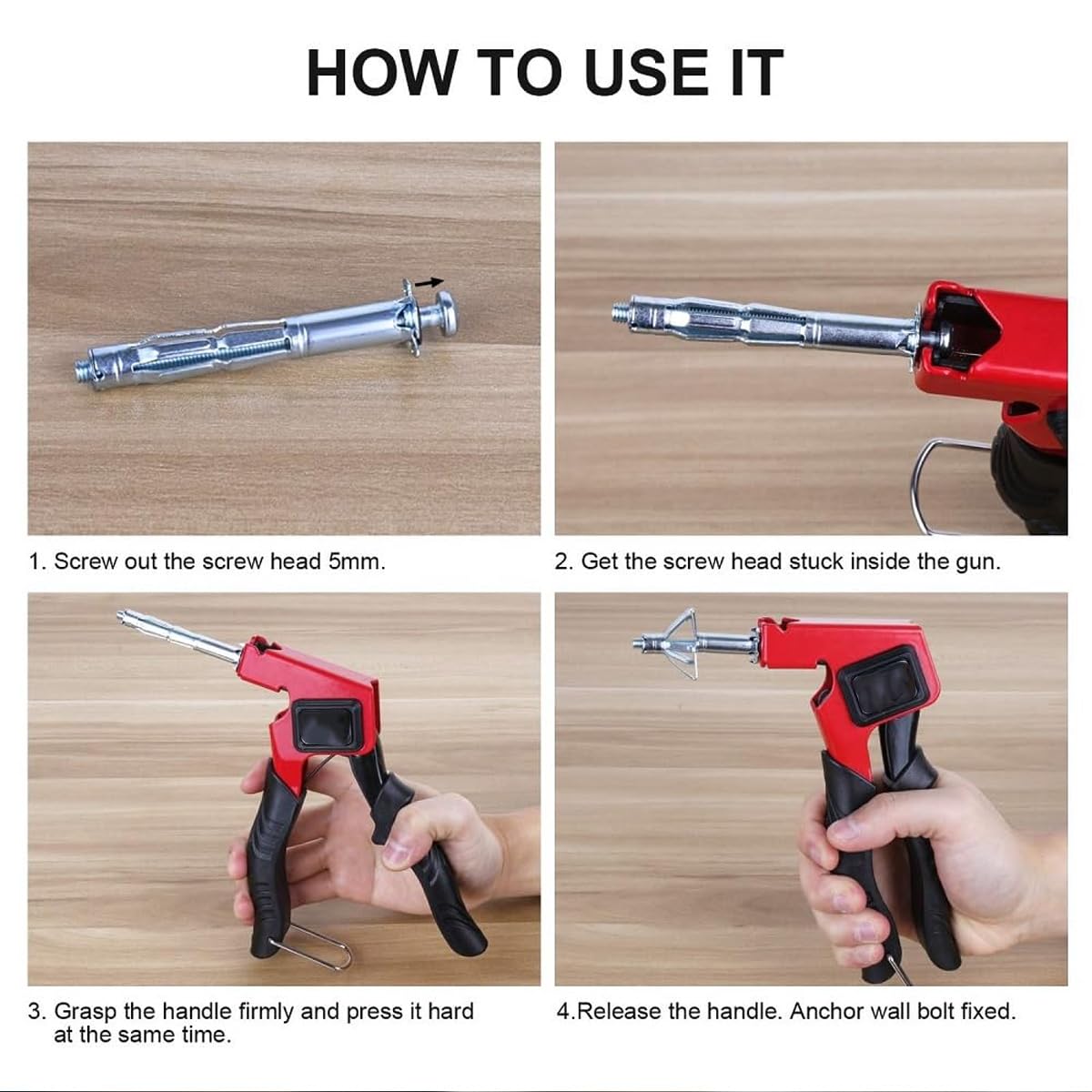 HOW TO USE IT

1. Screw out the screw head 5mm.

2. Get the screw head stuck inside the gun.

3. Grasp the handle firmly and press it hard at the same time.

4.Release the handle. Anchor wall bolt fixed.