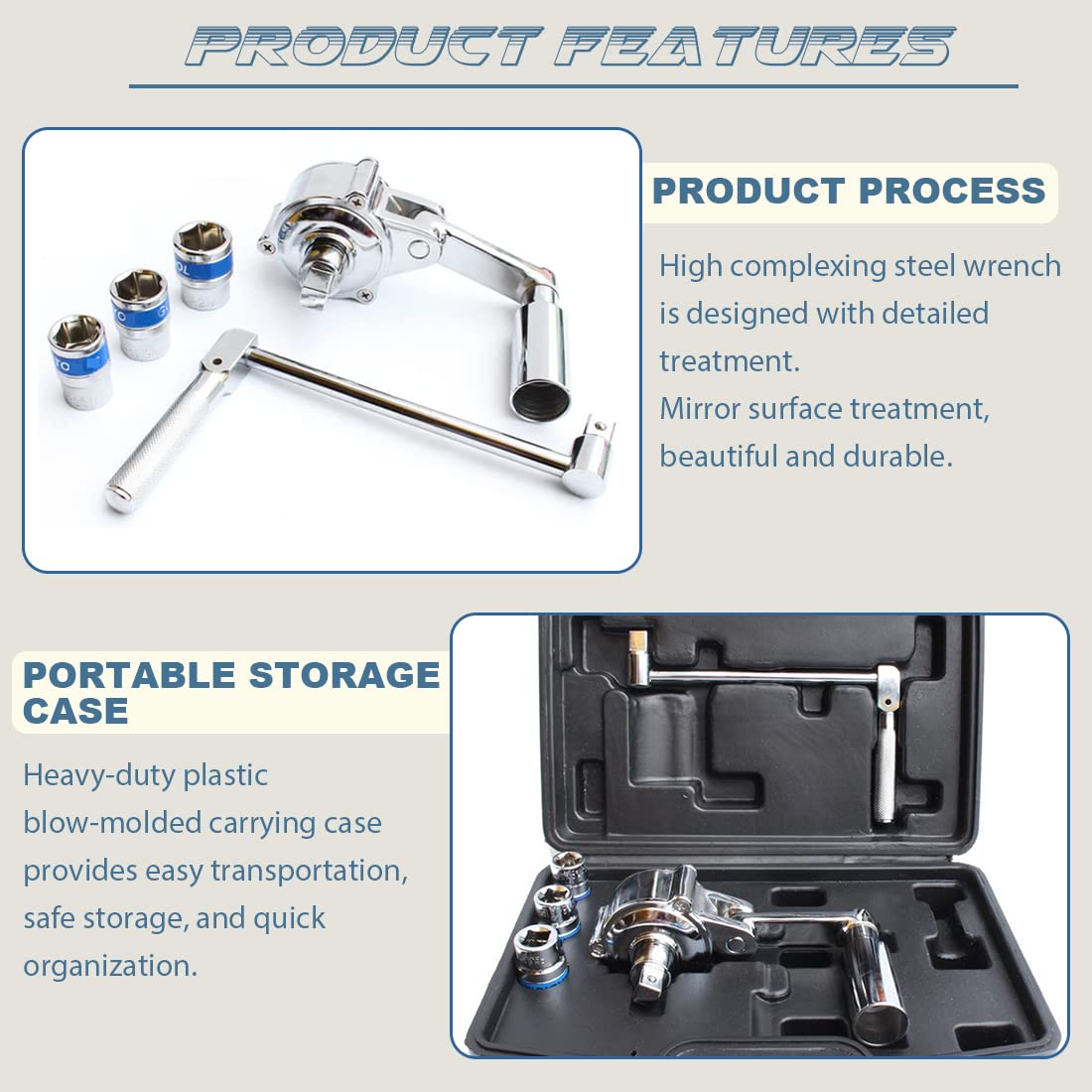 PRODUCT FEATURES

PRODUCT PROCESS

High complexing steel wrench is designed with detailed treatment.
Mirror surface treatment, beautiful and durable.

PORTABLE STORAGE CASE

Heavy-duty plastic blow-molded carrying case provides easy transportation, safe storage, and quick organization.