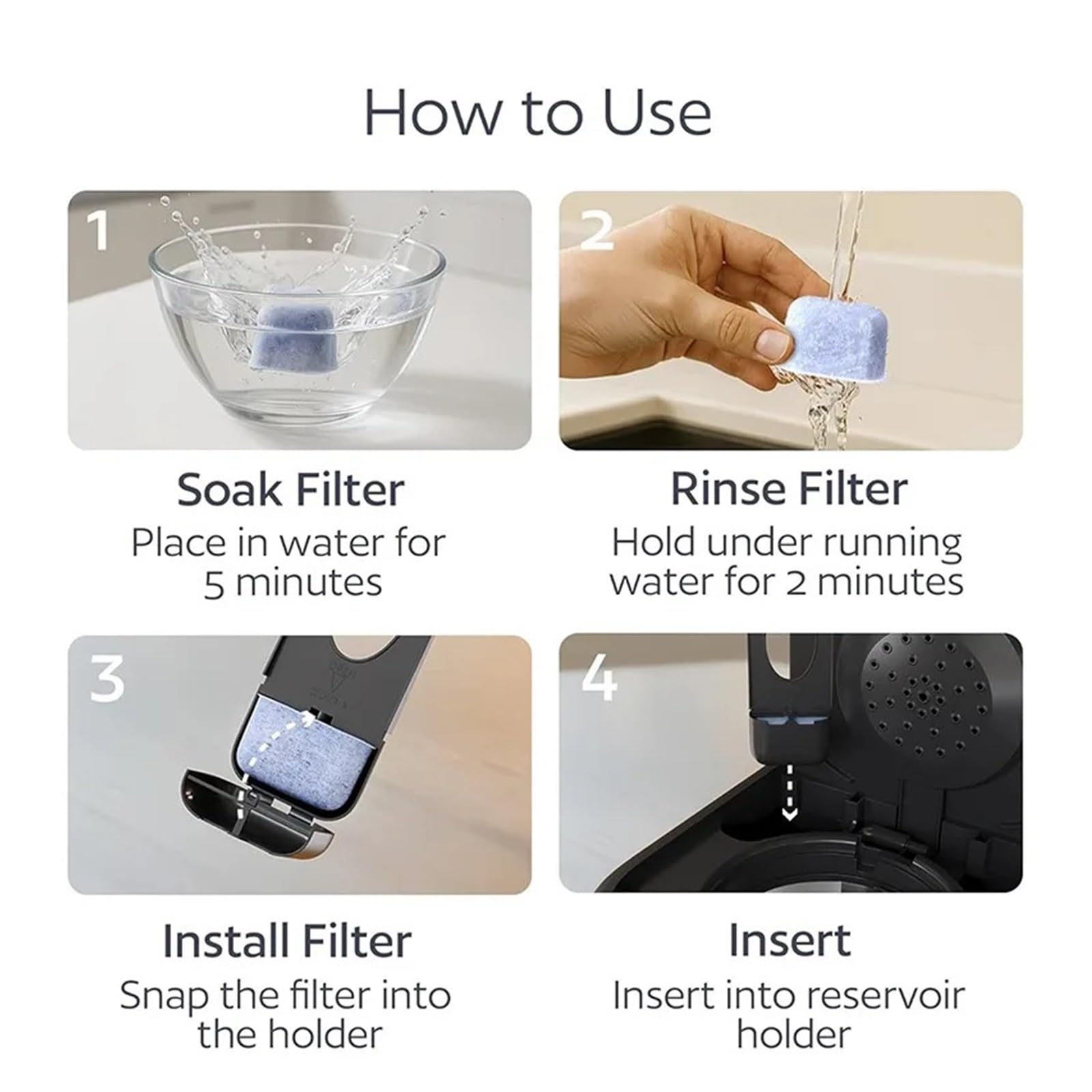 How to Use

1

Soak Filter
Place in water for 5 minutes

2

Rinse Filter
Hold under running water for 2 minutes

3

Install Filter
Snap the filter into the holder

4

Insert
Insert into reservoir holder