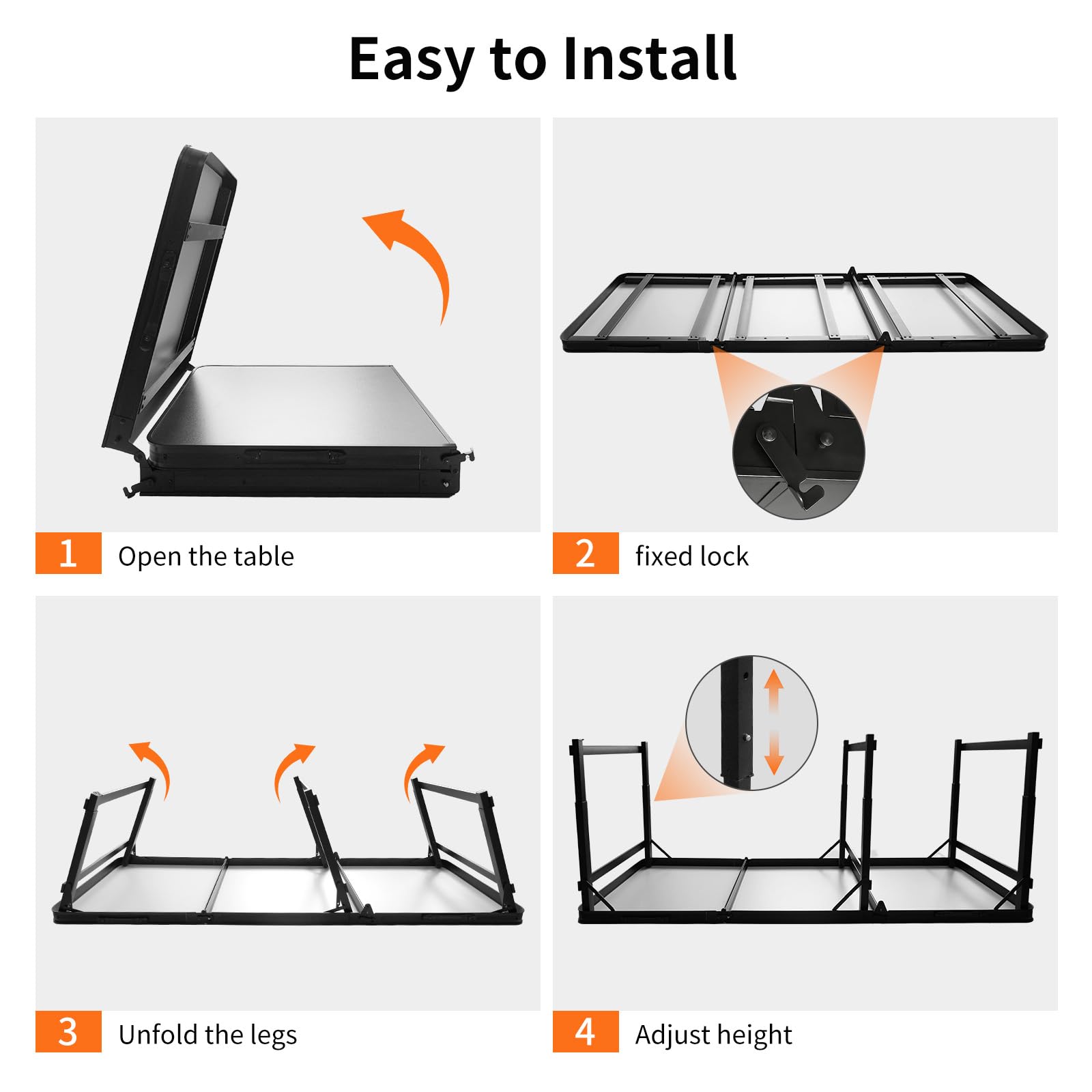 Easy to Install

1 Open the table

2 fixed lock

3 Unfold the legs

4 Adjust height