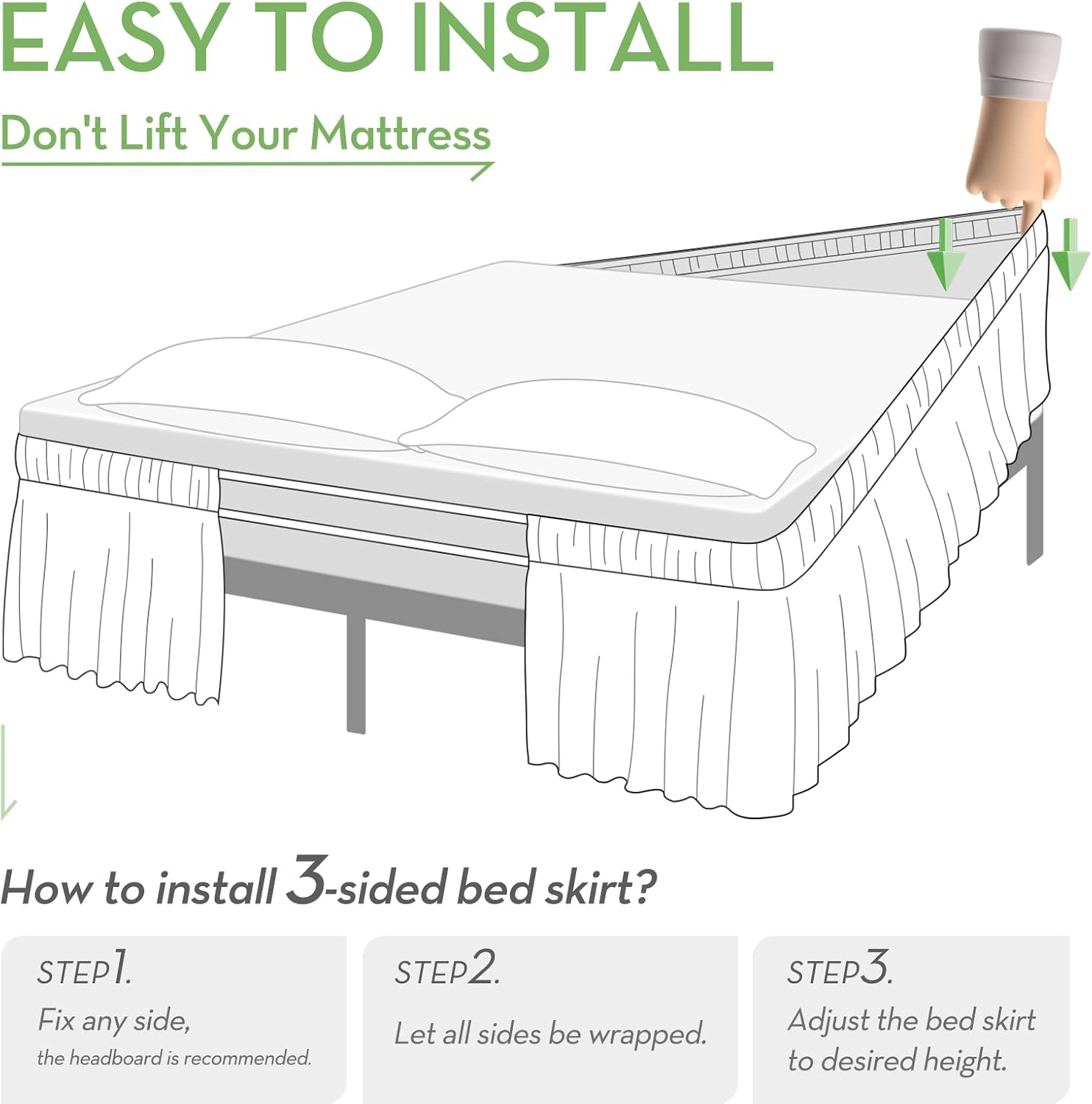 EASY TO INSTALL

Don't Lift Your Mattress

How to install 3-sided bed skirt?

STEP1.
Fix any side,
the headboard is recommended.

STEP2.
Let all sides be wrapped.

STEP3.
Adjust the bed skirt to desired height.