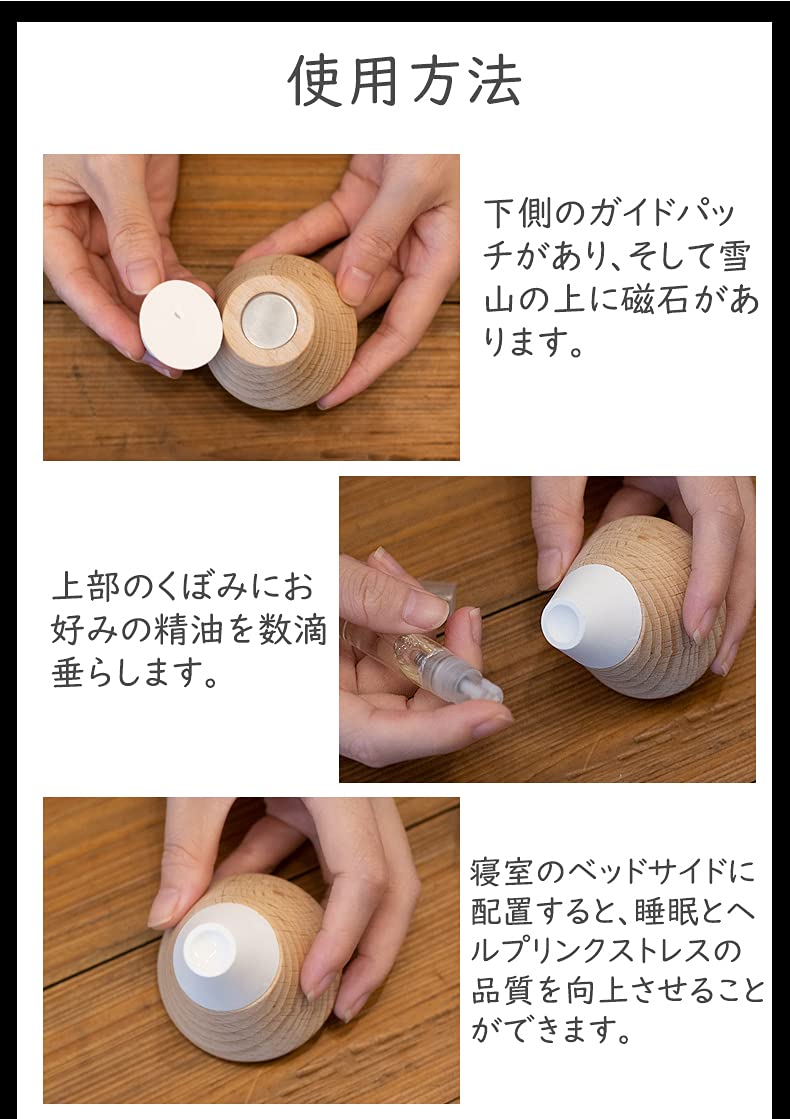 使用方法

下側のガイドパッチがあり、そして雪山の上に磁石があります。

上部のくぼみにお好みの精油を数滴垂らします。

寝室のベッドサイドに配置すると、睡眠とヘルプリンクストレスの品質を向上させることができます。