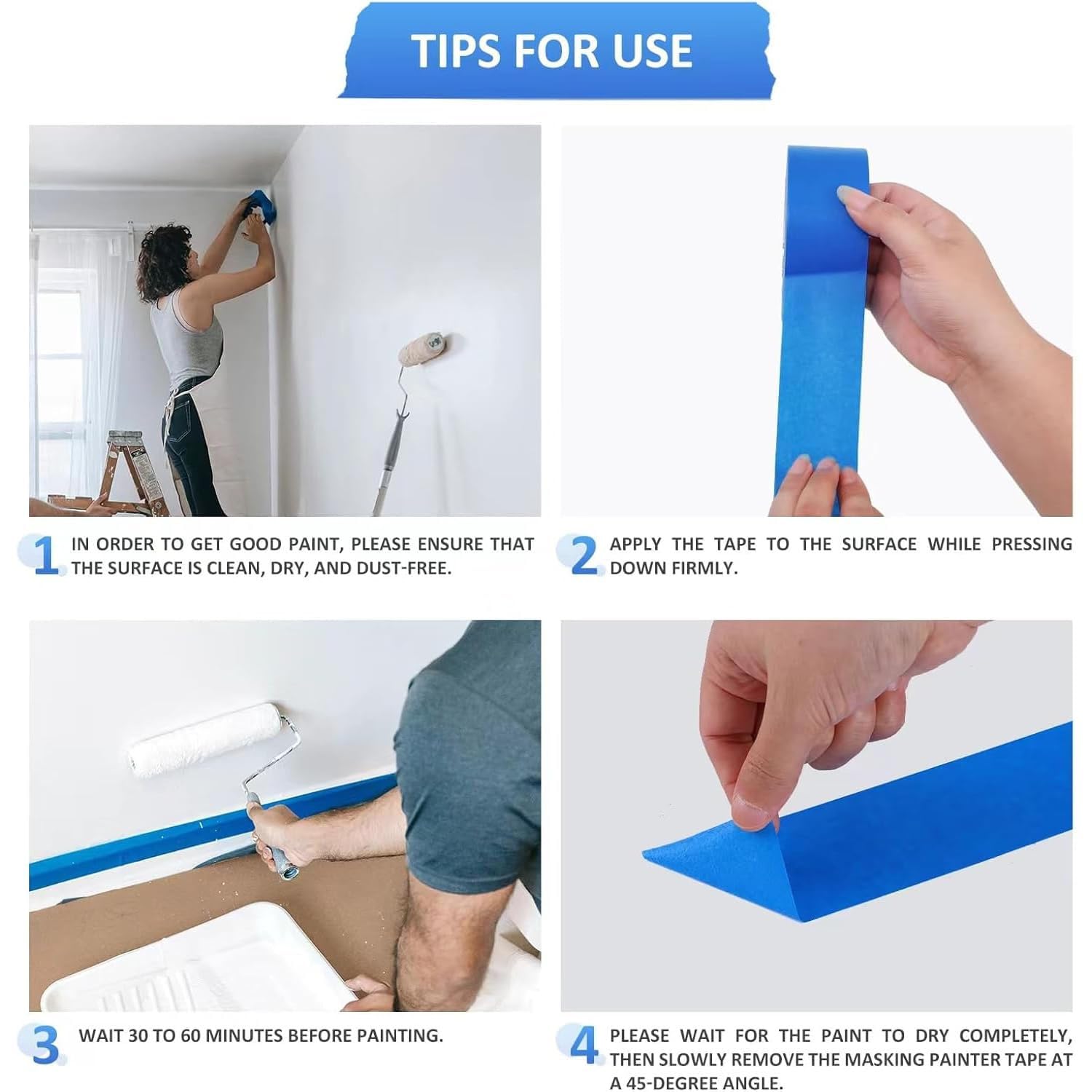 TIPS FOR USE

1 IN ORDER TO GET GOOD PAINT, PLEASE ENSURE THAT THE SURFACE IS CLEAN, DRY, AND DUST-FREE.

2 APPLY THE TAPE TO THE SURFACE WHILE PRESSING DOWN FIRMLY.

3 WAIT 30 TO 60 MINUTES BEFORE PAINTING.

4 PLEASE WAIT FOR THE PAINT TO DRY COMPLETELY, THEN SLOWLY REMOVE THE MASKING PAINTER TAPE AT A 45-DEGREE ANGLE.