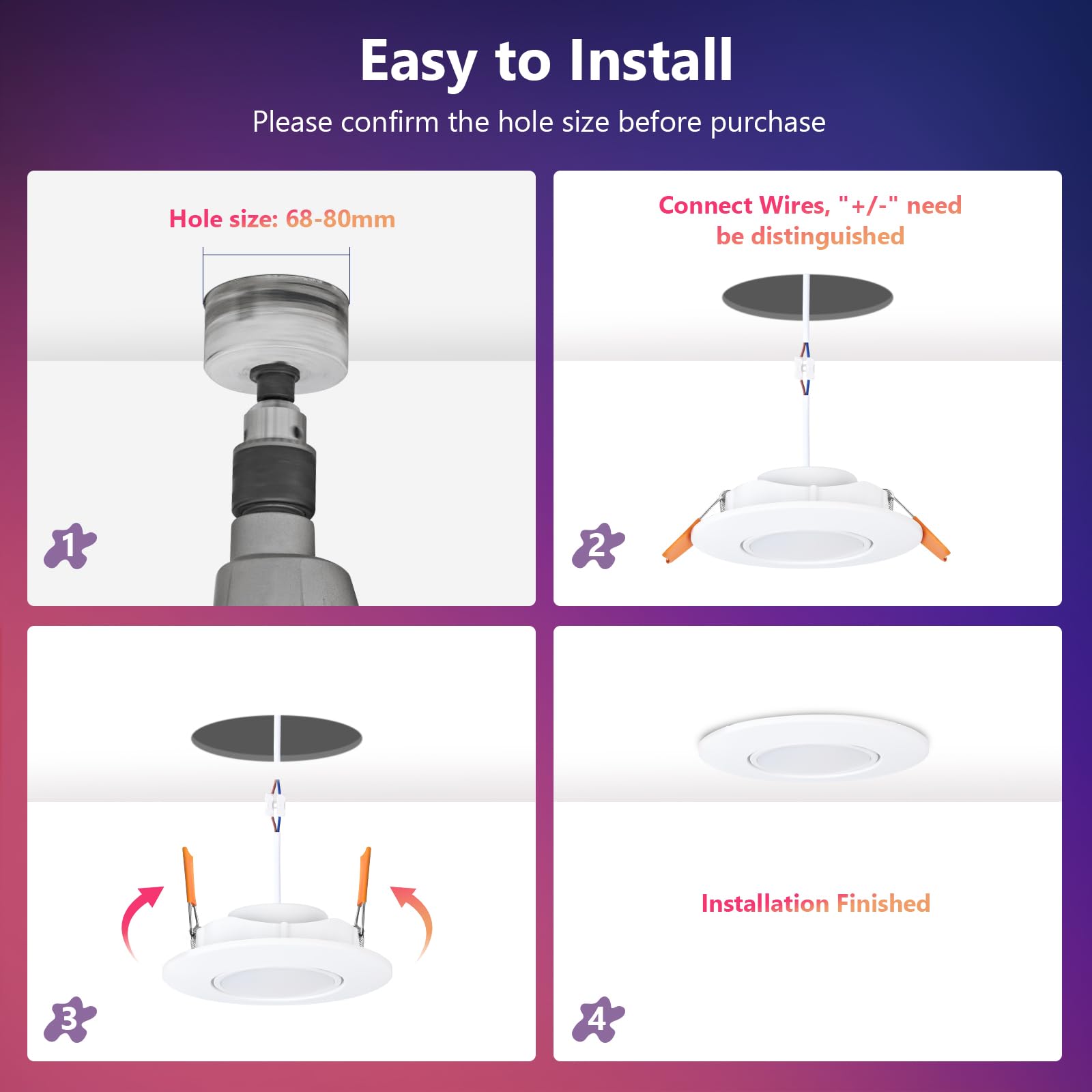 Easy to Install

Please confirm the hole size before purchase

Hole size: 68-80mm

1

Connect Wires, "+/-" need be distinguished

2

3

Installation Finished

4