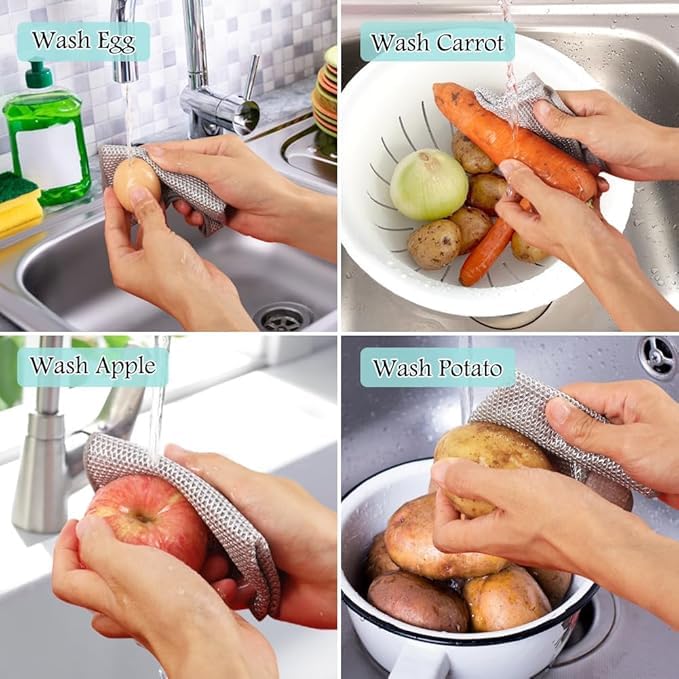 Wash Egg

Wash Carrot

Wash Apple

Wash Potato