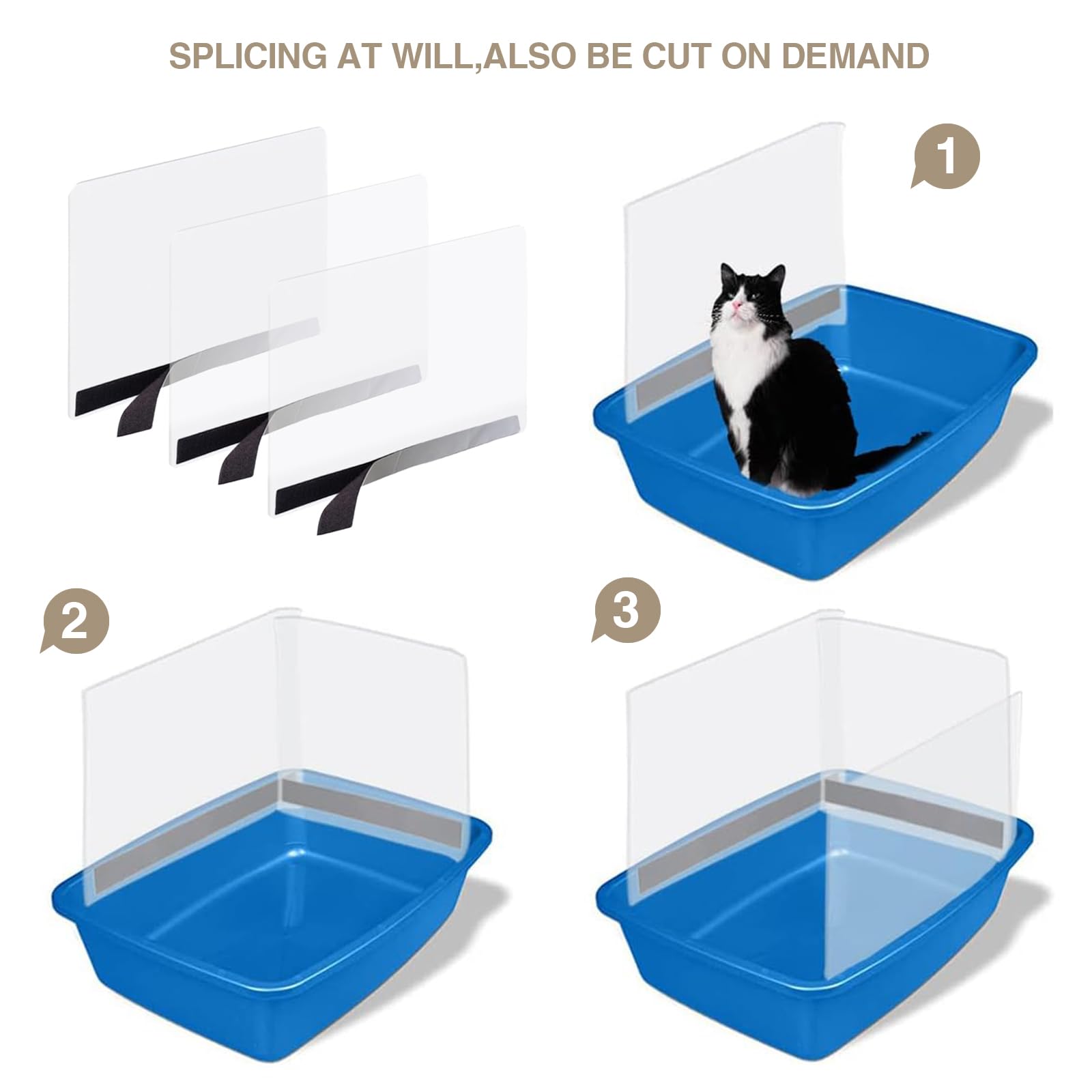 SPLICING AT WILL,ALSO BE CUT ON DEMAND

1

2

3