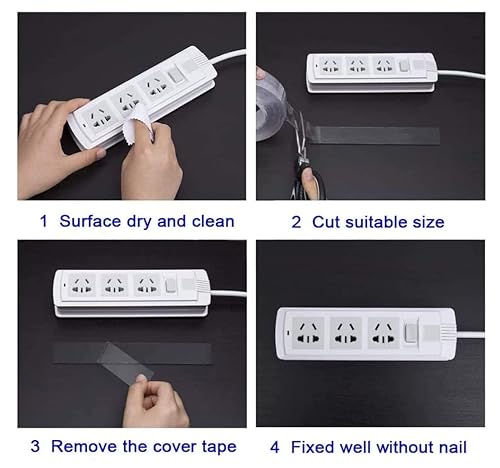 1 Surface dry and clean

2 Cut suitable size

3 Remove the cover tape

4 Fixed well without nail