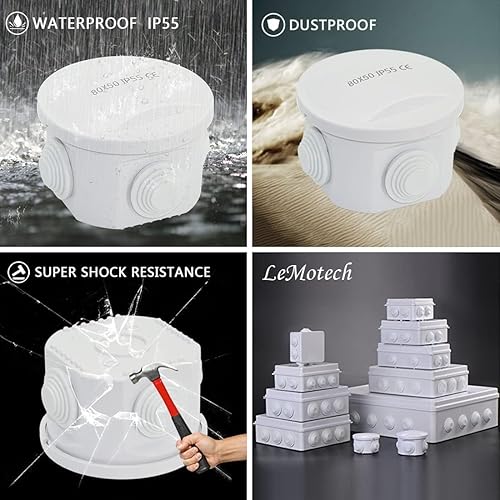 WATERPROOF IP55

80X50 IP55 CE

DUSTPROOF

80X50 IP55 CE

SUPER SHOCK RESISTANCE

LeMotech